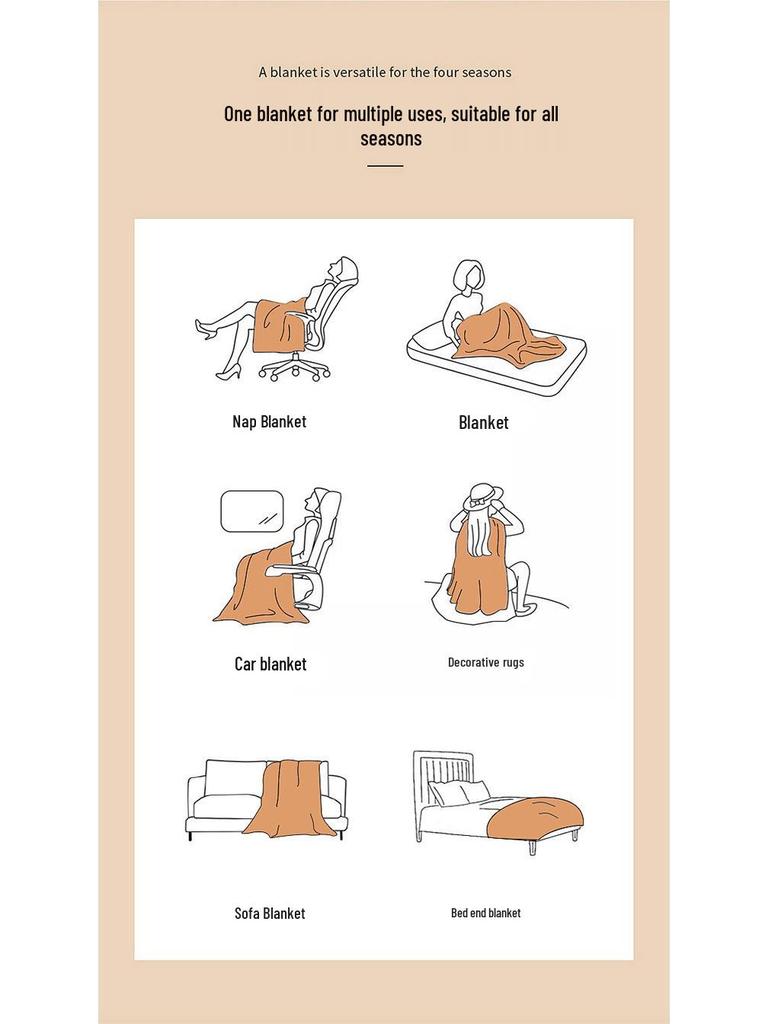 A blanket is versatile for the four seasons

One blanket for multiple uses, suitable for all seasons

Nap Blanket

Blanket

Car blanket

Decorative rugs

Sofa Blanket

Bed end blanket