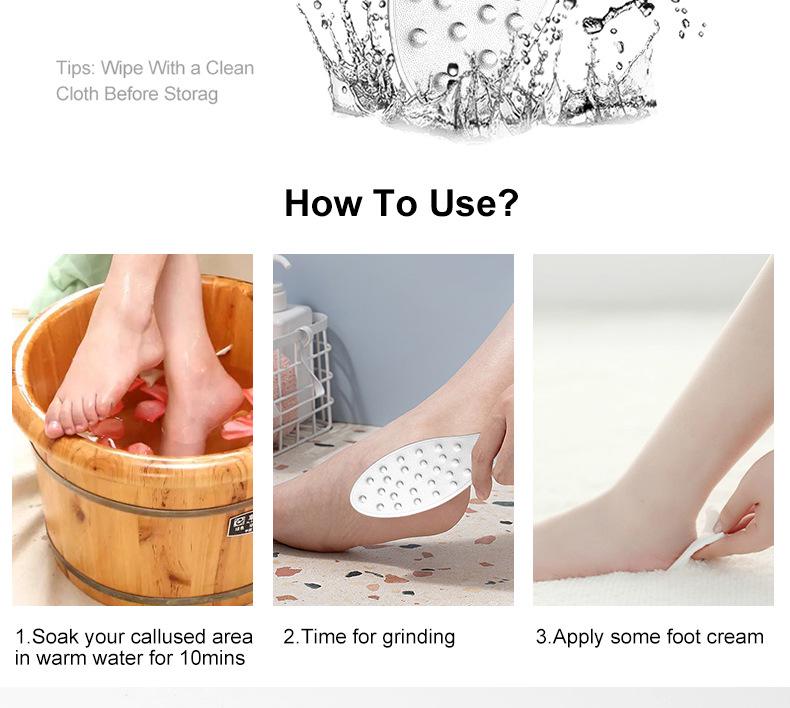 Tips: Wipe With a Clean Cloth Before Storag

How To Use?

1.Soak your callused area in warm water for 10mins

2.Time for grinding

3.Apply some foot cream