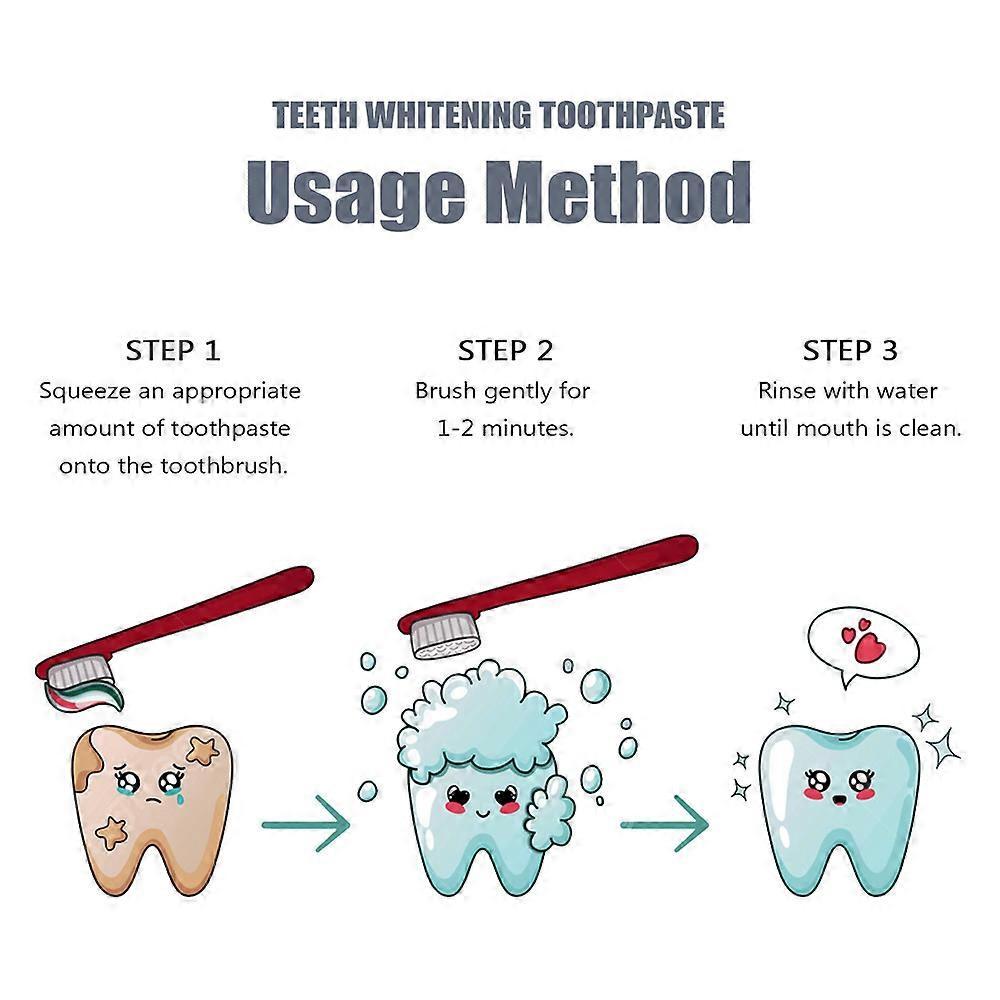 TEETH WHITENING TOOTHPASTE

Usage Method

STEP 1
Squeeze an appropriate amount of toothpaste onto the toothbrush.

STEP 2
Brush gently for 1-2 minutes.

STEP 3
Rinse with water until mouth is clean.