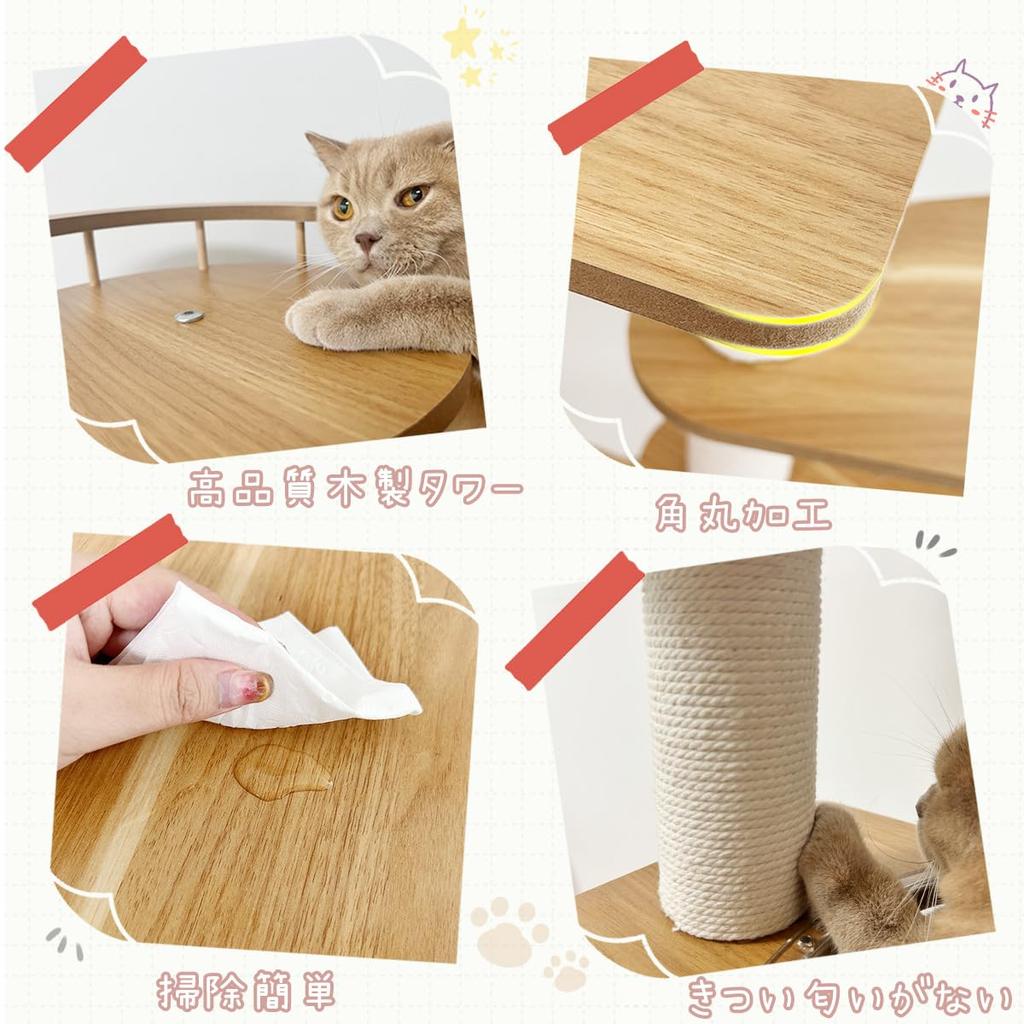 高品質木製タワー

角丸加工

掃除簡単

きつい匂いがない