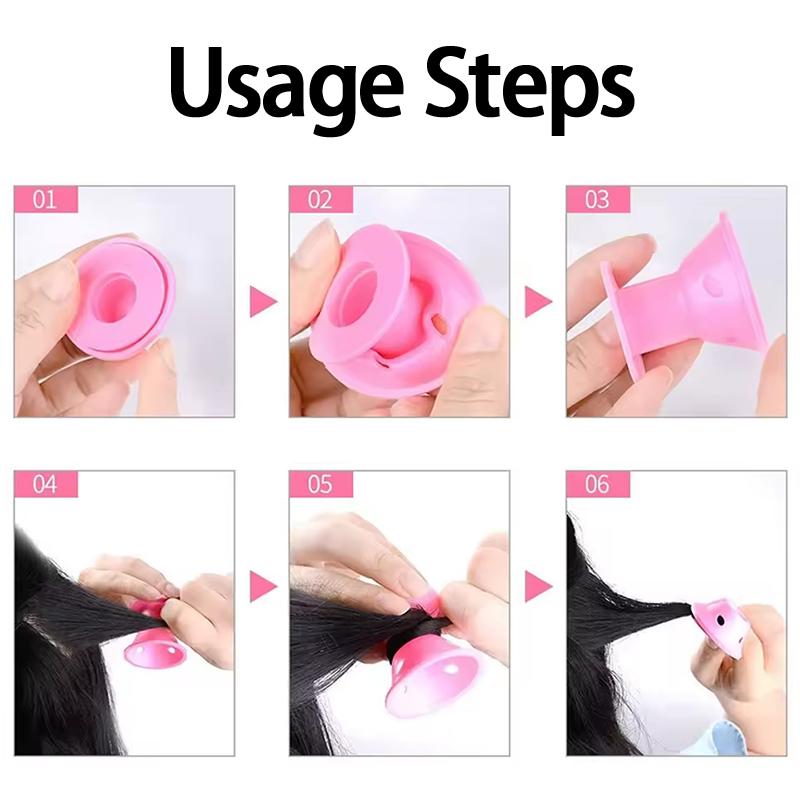 Usage Steps

01

02

03

04

05

06