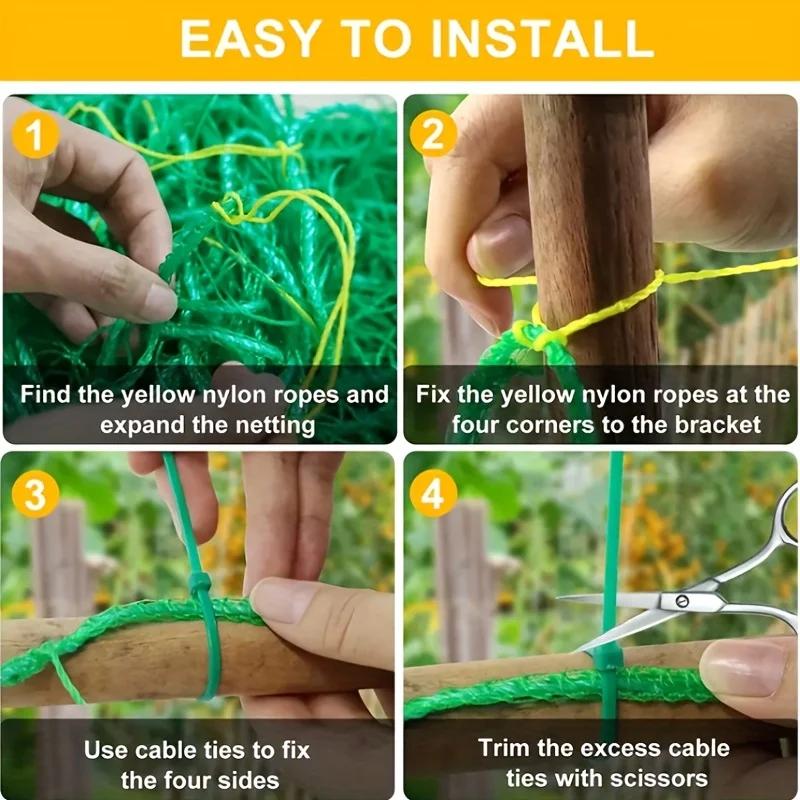 EASY TO INSTALL

1

Find the yellow nylon ropes and expand the netting

2

Fix the yellow nylon ropes at the four corners to the bracket

3

Use cable ties to fix the four sides

4

Trim the excess cable ties with scissors