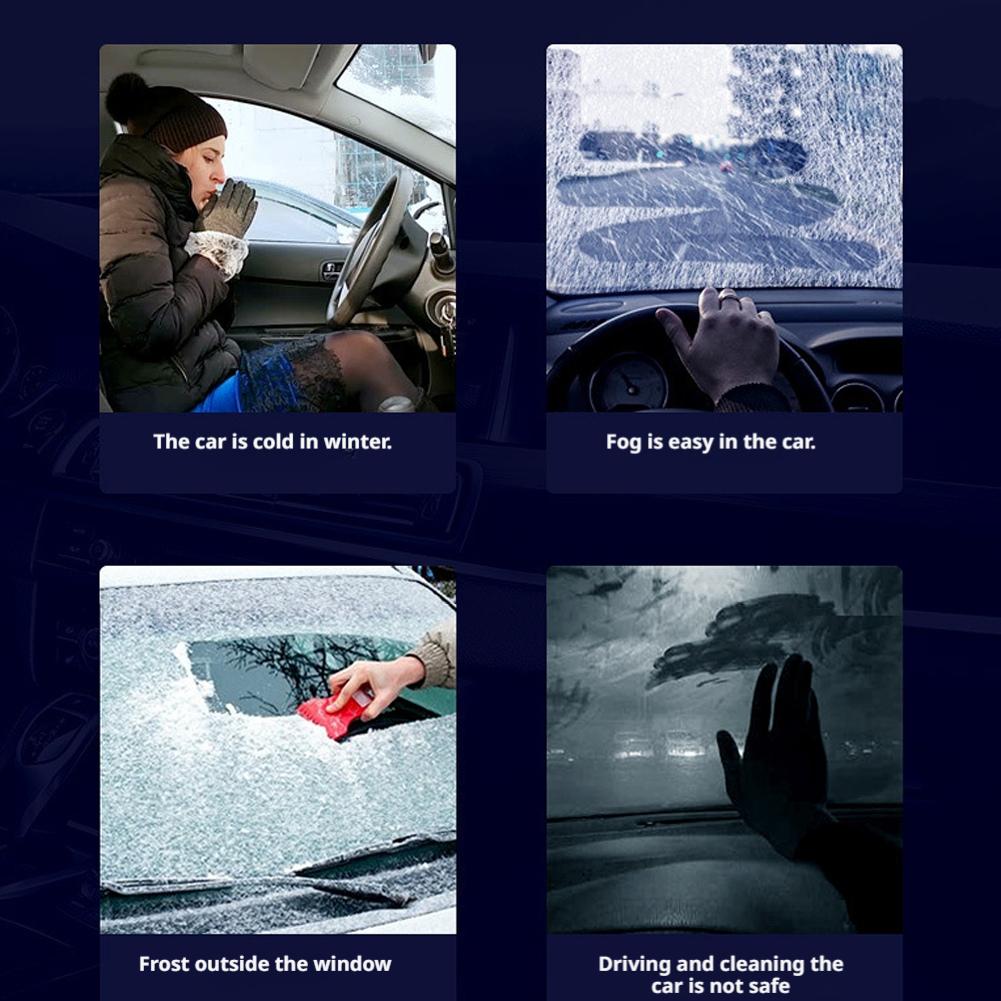 The car is cold in winter.

Fog is easy in the car.

Frost outside the window

Driving and cleaning the car is not safe