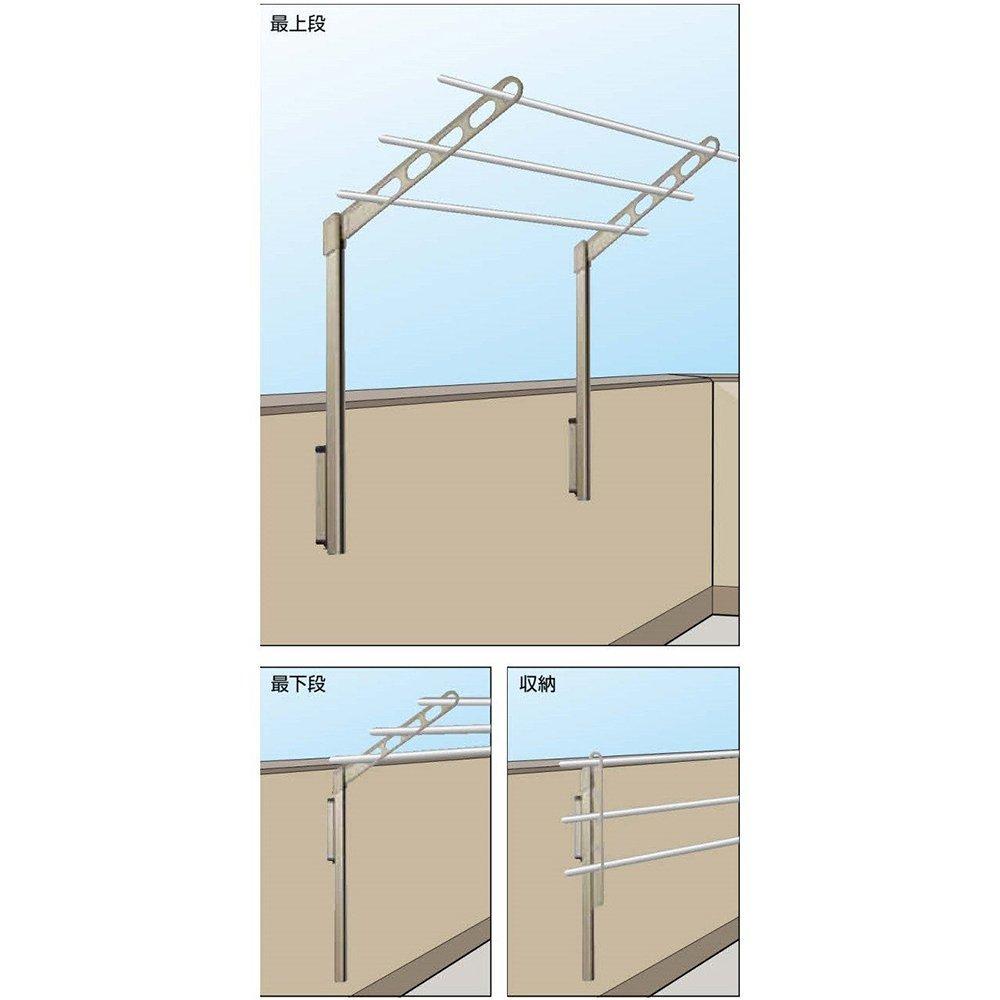 最上段

最下段

収納