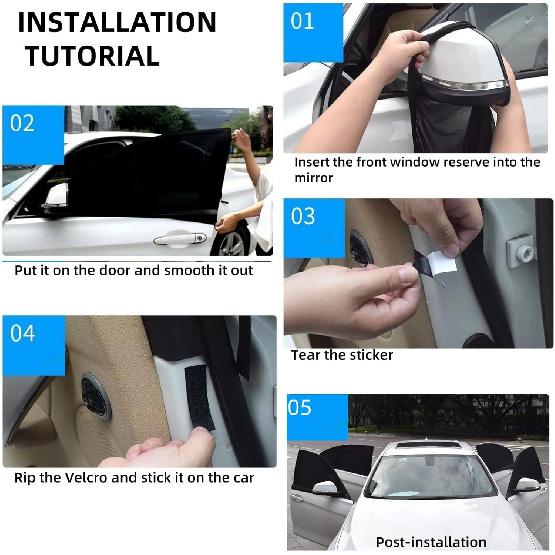 INSTALLATION TUTORIAL

01

Insert the front window reserve into the mirror

02

Put it on the door and smooth it out

03

Tear the sticker

04

Rip the Velcro and stick it on the car

05

Post-installation