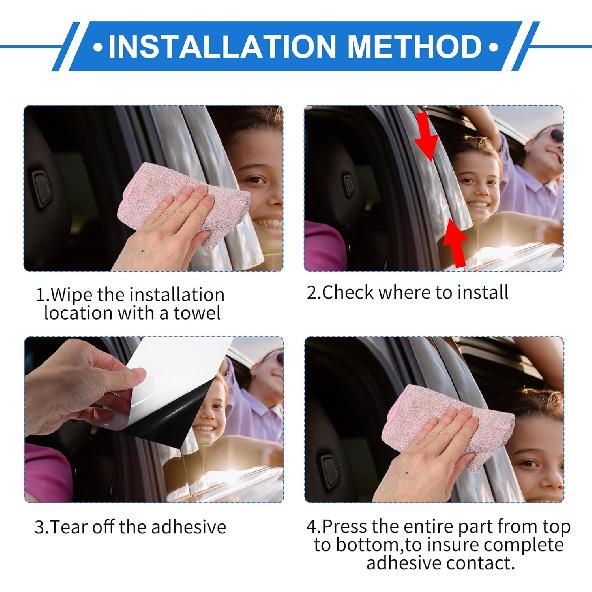 •INSTALLATION METHOD•

1.Wipe the installation location with a towel

2.Check where to install

3.Tear off the adhesive

4.Press the entire part from top to bottom,to insure complete adhesive contact.