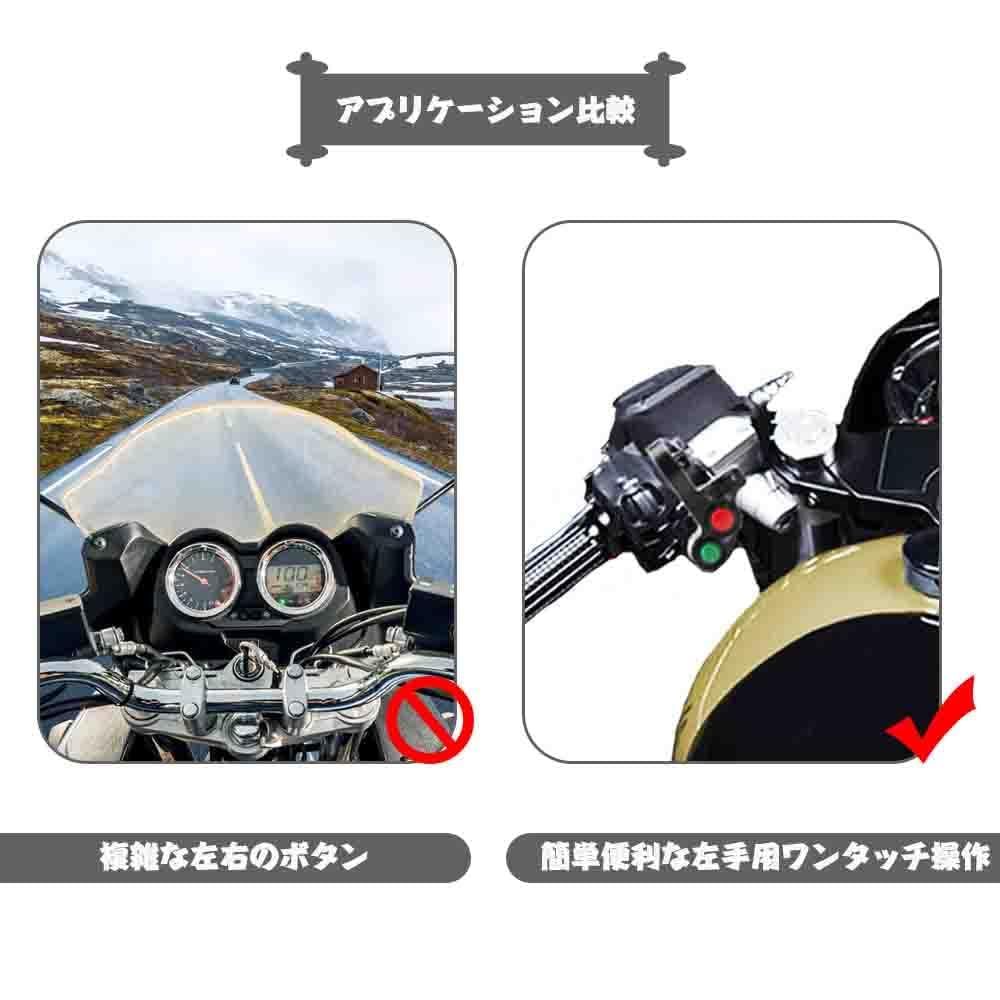 アプリケーション比較

複雑な左右のボタン

簡単便利な左手用ワンタッチ操作