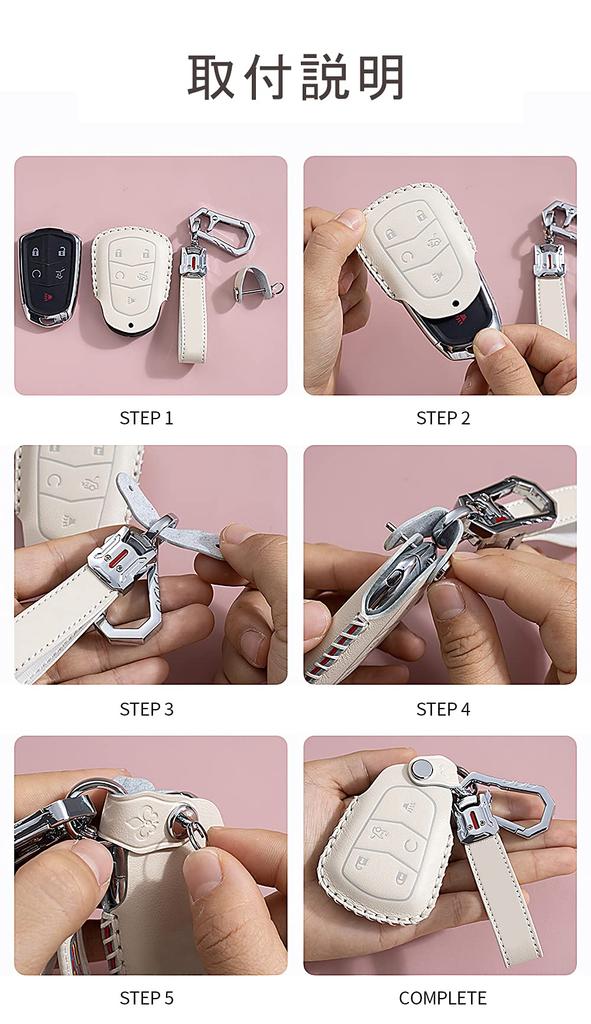 取付説明

STEP 1

STEP 2

STEP 3

STEP 4

STEP 5

COMPLETE