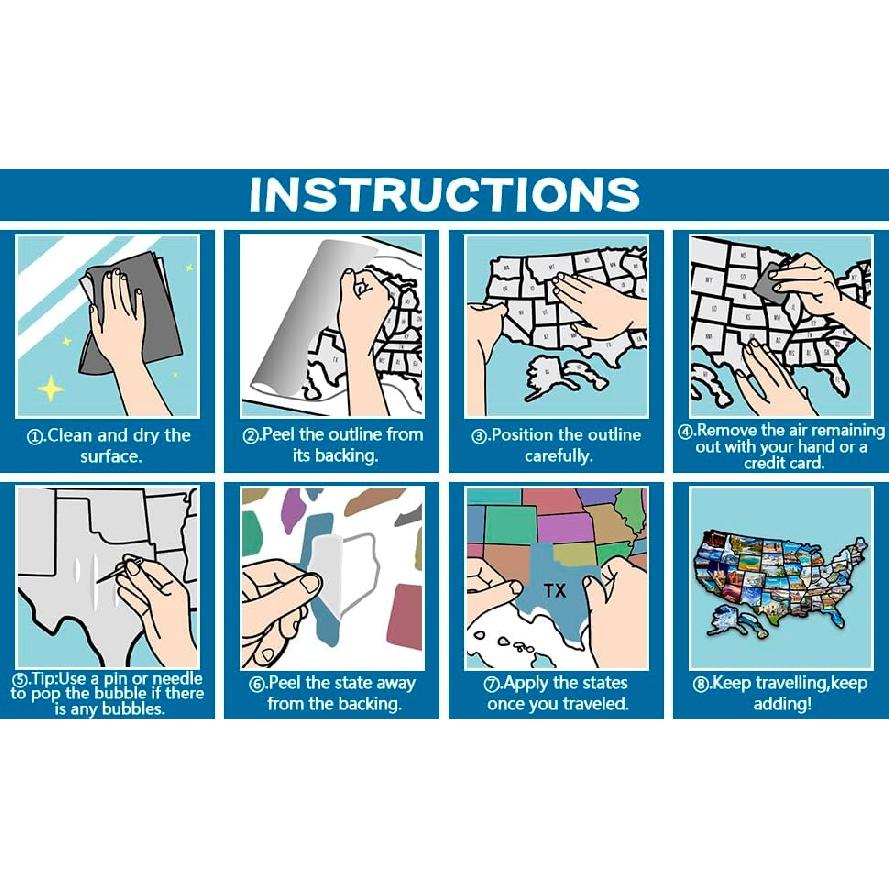 INSTRUCTIONS

①.Clean and dry the surface.

②.Peel the outline from its backing.

③.Position the outline carefully.

④.Remove the air remaining out with your hand or a credit card.

⑤.Tip:Use a pin or needle to pop the bubble if there is any bubbles.

⑥.Peel the state away from the backing.

TX

⑦.Apply the states once you traveled.

⑧.Keep travelling,keep adding!