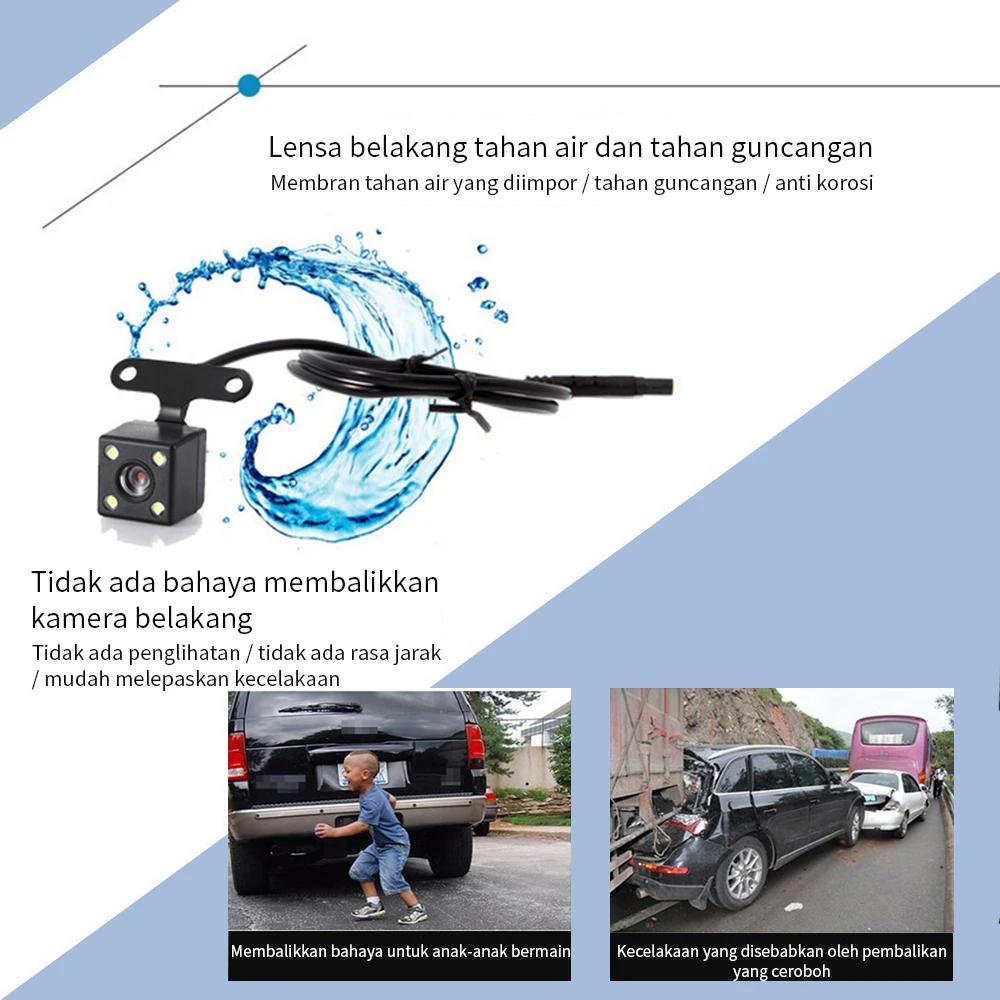 Lensa belakang tahan air dan tahan guncangan
Membran tahan air yang diimpor / tahan guncangan / anti korosi

Tidak ada bahaya membalikkan kamera belakang
Tidak ada penglihatan / tidak ada rasa jarak / mudah melepaskan kecelakaan

Membalikkan bahaya untuk anak-anak bermain

Kecelakaan yang disebabkan oleh pembalikan yang ceroboh