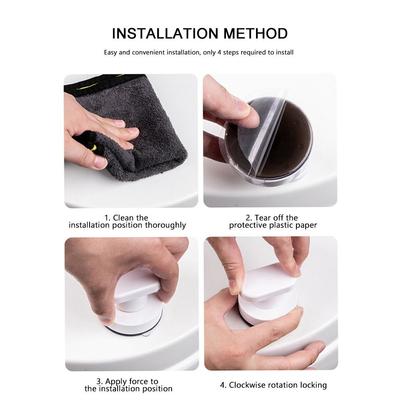 INSTALLATION METHOD

Easy and convenient installation, only 4 steps required to install

1. Clean the installation position thoroughly

2. Tear off the protective plastic paper

3. Apply force to the installation position

4. Clockwise rotation locking