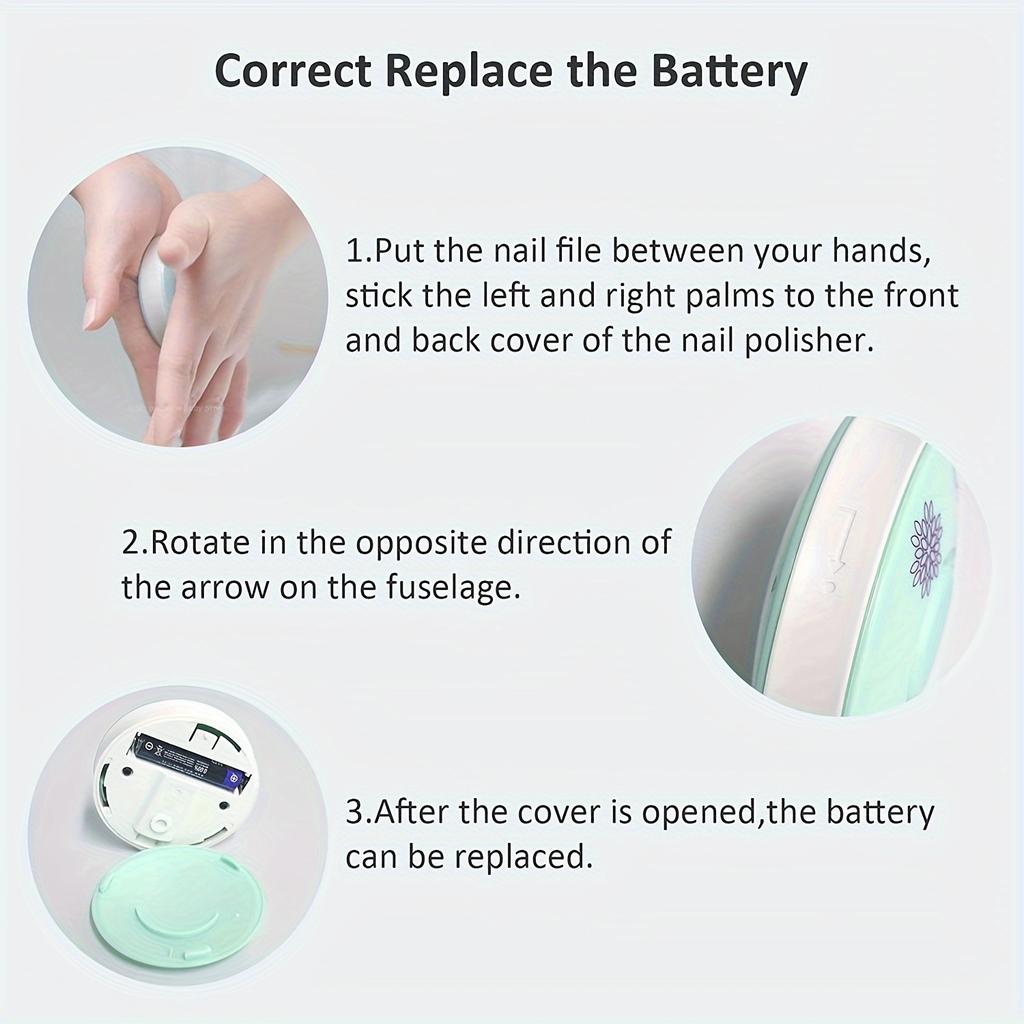 Correct Replace the Battery

1.Put the nail file between your hands, stick the left and right palms to the front and back cover of the nail polisher.

2.Rotate in the opposite direction of the arrow on the fuselage.

3.After the cover is opened,the battery can be replaced.