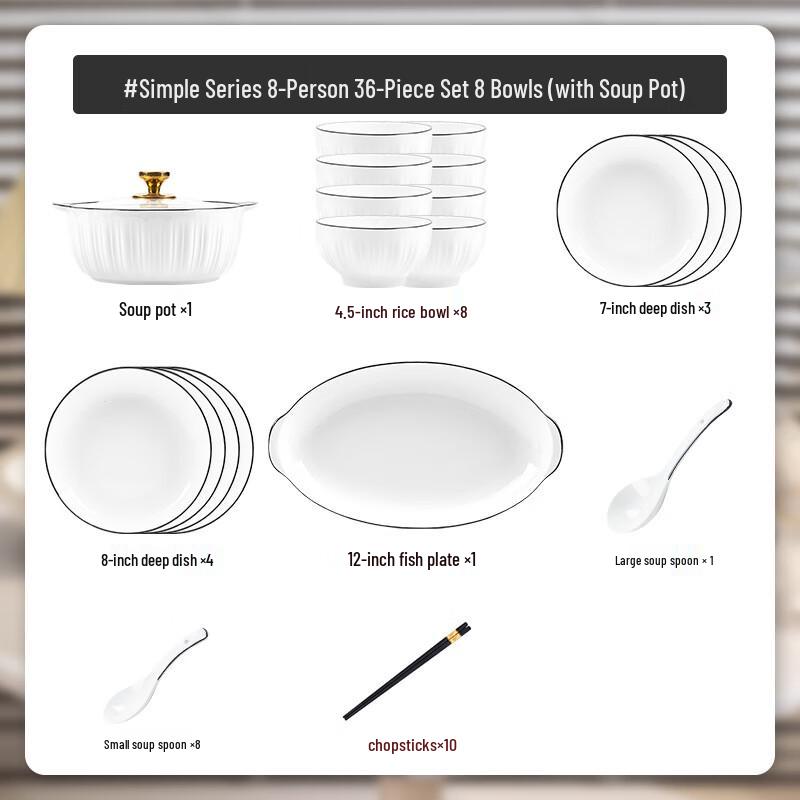 #Simple Series 8-Person 36-Piece Set 8 Bowls (with Soup Pot)

Soup pot ×1

4.5-inch rice bowl ×8

7-inch deep dish ×3

8-inch deep dish ×4

12-inch fish plate ×1

Large soup spoon × 1

Small soup spoon ×8

chopsticks×10