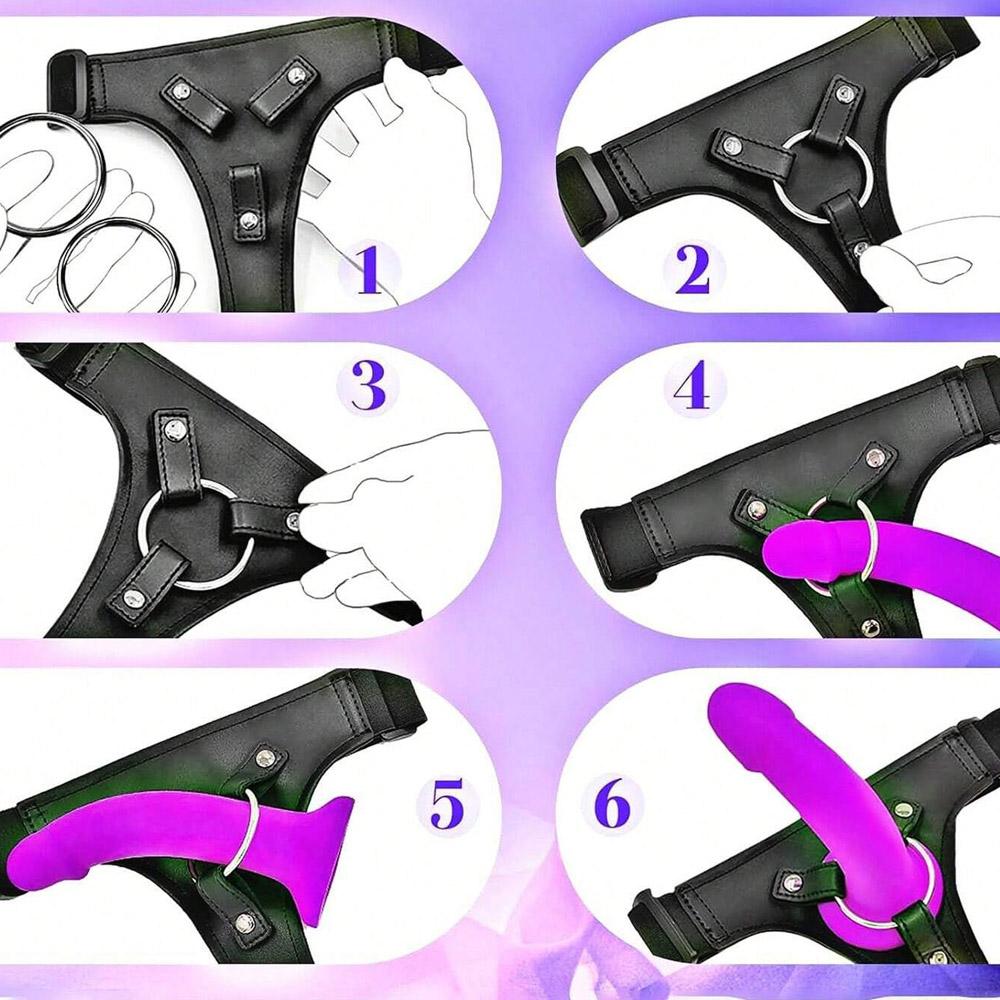 1

2

3

4

5

6