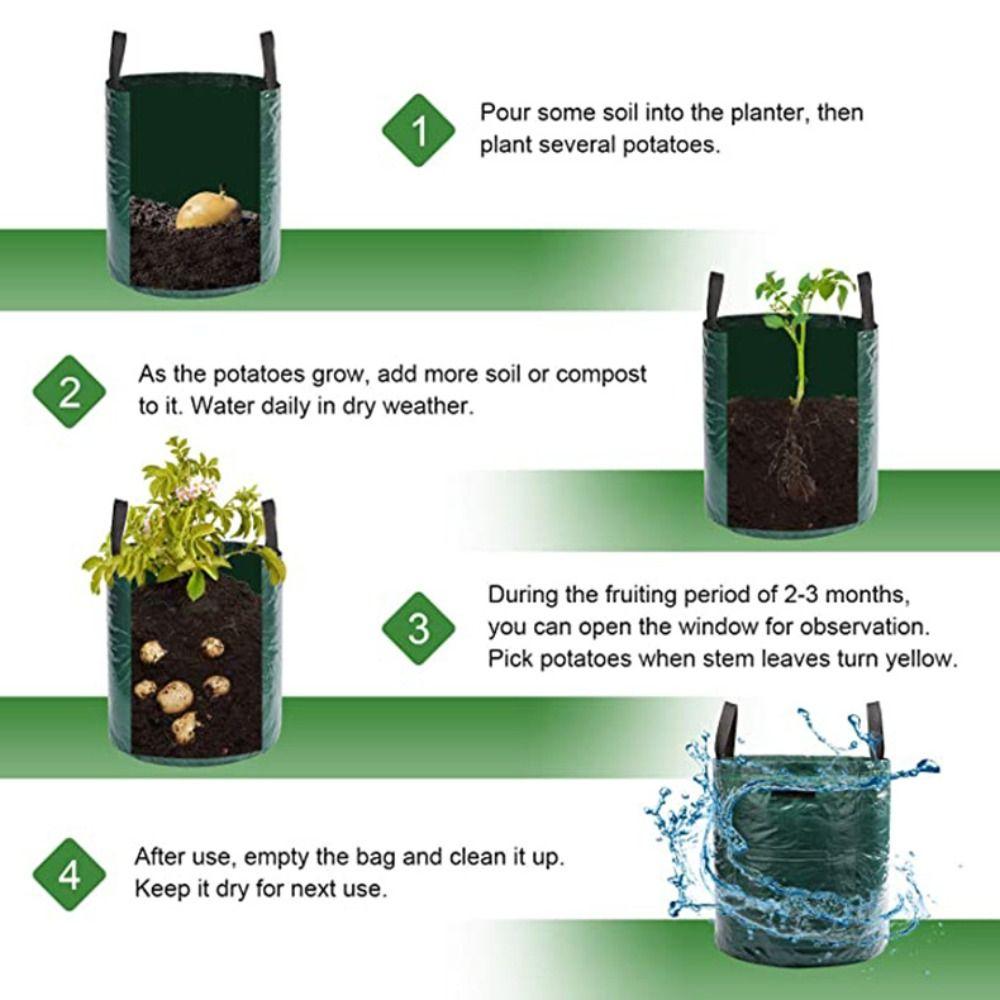 1

Pour some soil into the planter, then plant several potatoes.

2

As the potatoes grow, add more soil or compost to it. Water daily in dry weather.

3

During the fruiting period of 2-3 months, you can open the window for observation. Pick potatoes when stem leaves turn yellow.

4

After use, empty the bag and clean it up. Keep it dry for next use.