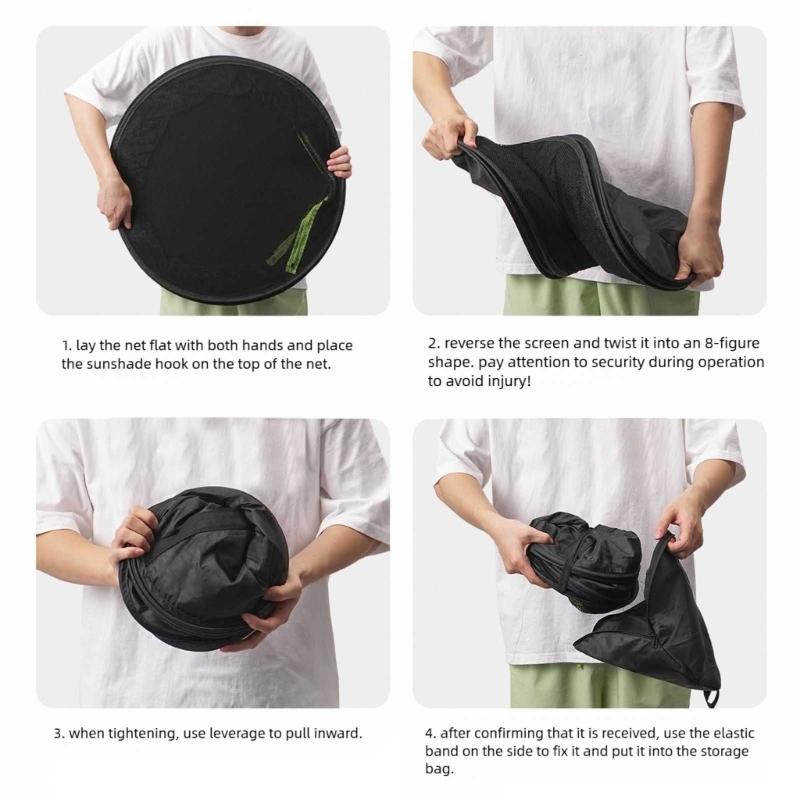 1. lay the net flat with both hands and place the sunshade hook on the top of the net.

2. reverse the screen and twist it into an 8-figure shape. pay attention to security during operation to avoid injury!

3. when tightening, use leverage to pull inward.

4. after confirming that it is received, use the elastic band on the side to fix it and put it into the storage bag.