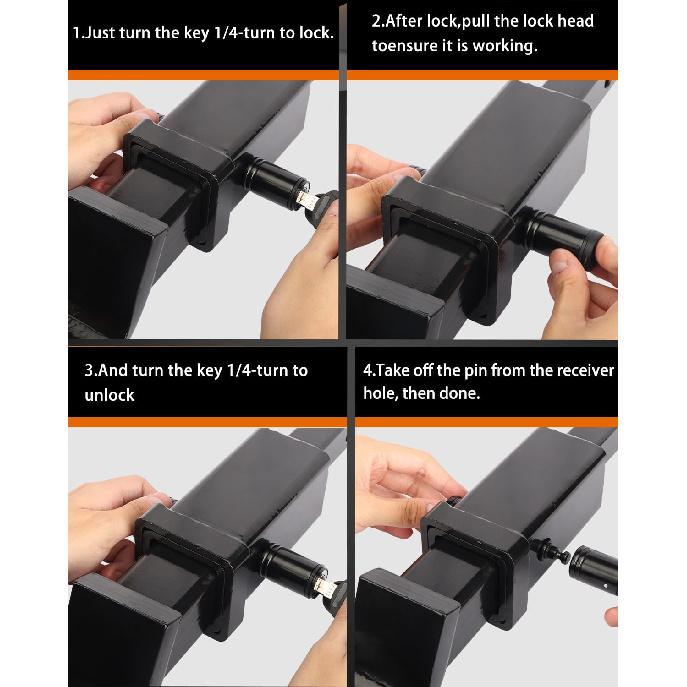 1.Just turn the key 1/4-turn to lock.

2.After lock,pull the lock head toensure it is working.

3.And turn the key 1/4-turn to unlock

4.Take off the pin from the receiver hole, then done.