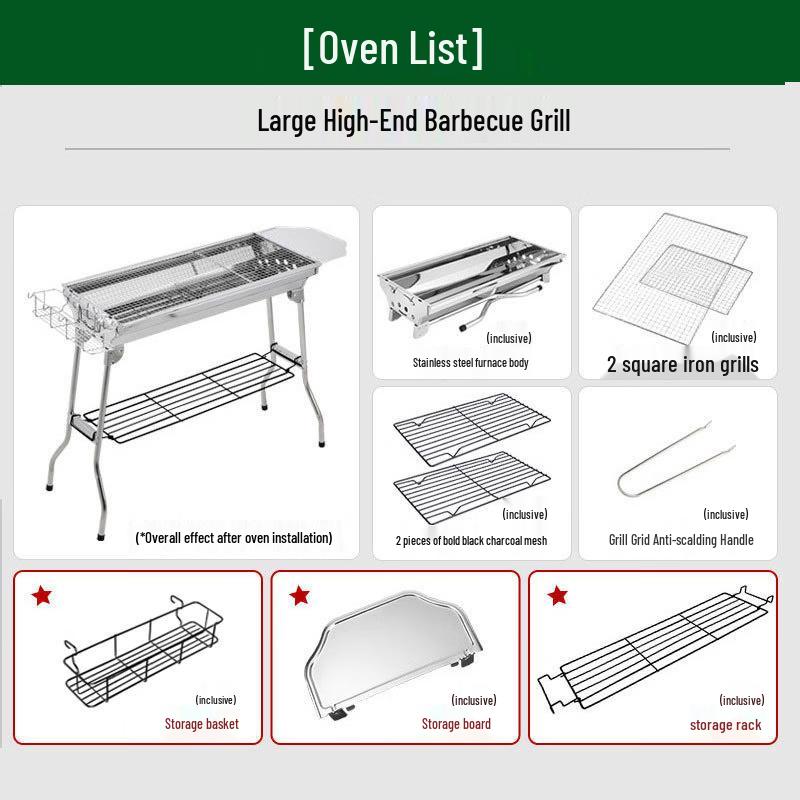 [Oven List]

Large High-End Barbecue Grill

(*Overall effect after oven installation)

(inclusive)
Stainless steel furnace body

(inclusive)
2 square iron grills

(inclusive)
2 pieces of bold black charcoal mesh

(inclusive)
Grill Grid Anti-scalding Handle

(inclusive)
Storage basket

(inclusive)
Storage board

(inclusive)
storage rack