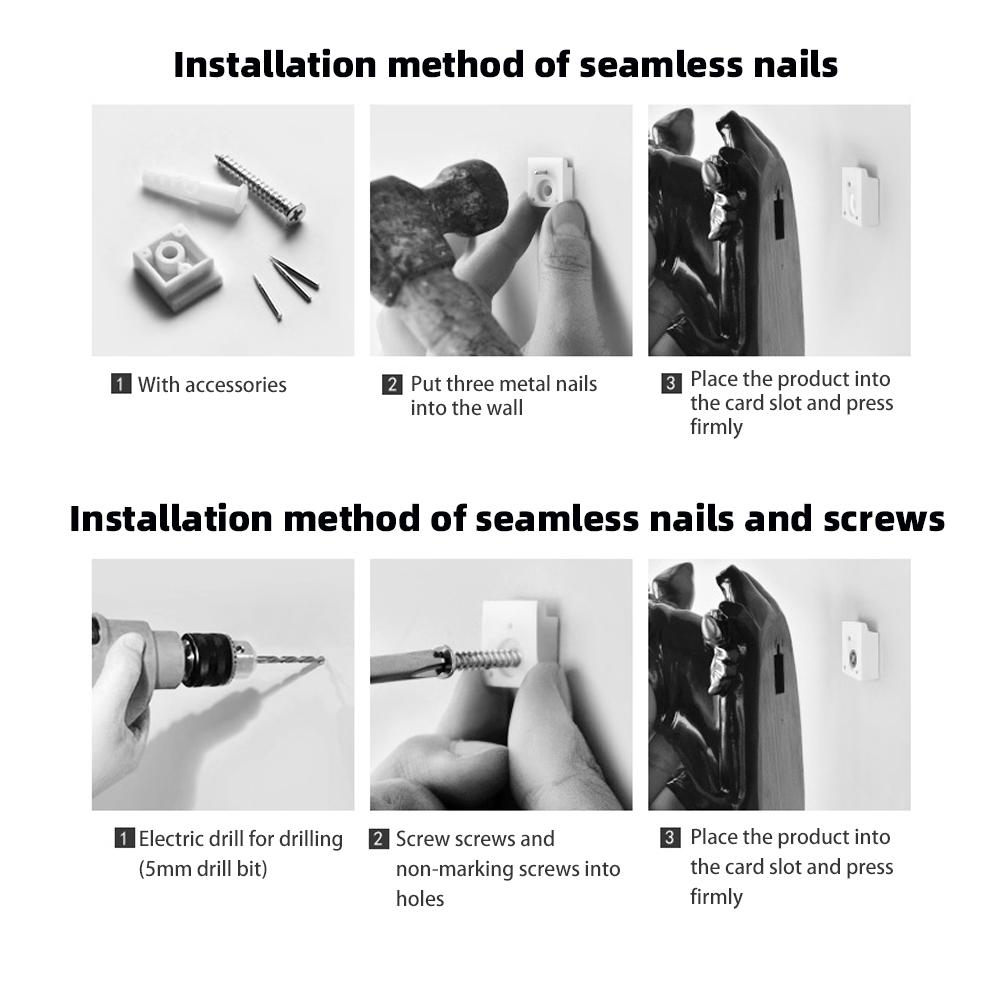 Installation method of seamless nails

1 With accessories

2 Put three metal nails into the wall

3 Place the product into the card slot and press firmly

Installation method of seamless nails and screws

1 Electric drill for drilling (5mm drill bit)

2 Screw screws and non-marking screws into holes

3 Place the product into the card slot and press firmly