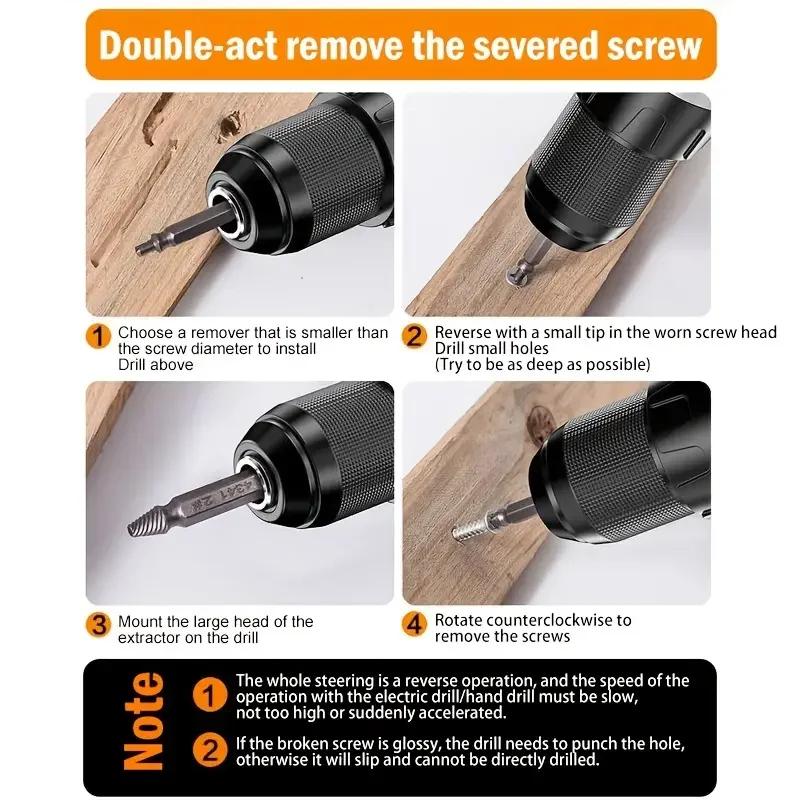 Double-act remove the severed screw

1 Choose a remover that is smaller than the screw diameter to install
Drill above

2 Reverse with a small tip in the worn screw head
Drill small holes
(Try to be as deep as possible)

3 Mount the large head of the extractor on the drill

4 Rotate counterclockwise to remove the screws

Note

1 The whole steering is a reverse operation, and the speed of the operation with the electric drill/hand drill must be slow, not too high or suddenly accelerated.

2 If the broken screw is glossy, the drill needs to punch the hole, otherwise it will slip and cannot be directly drilled.