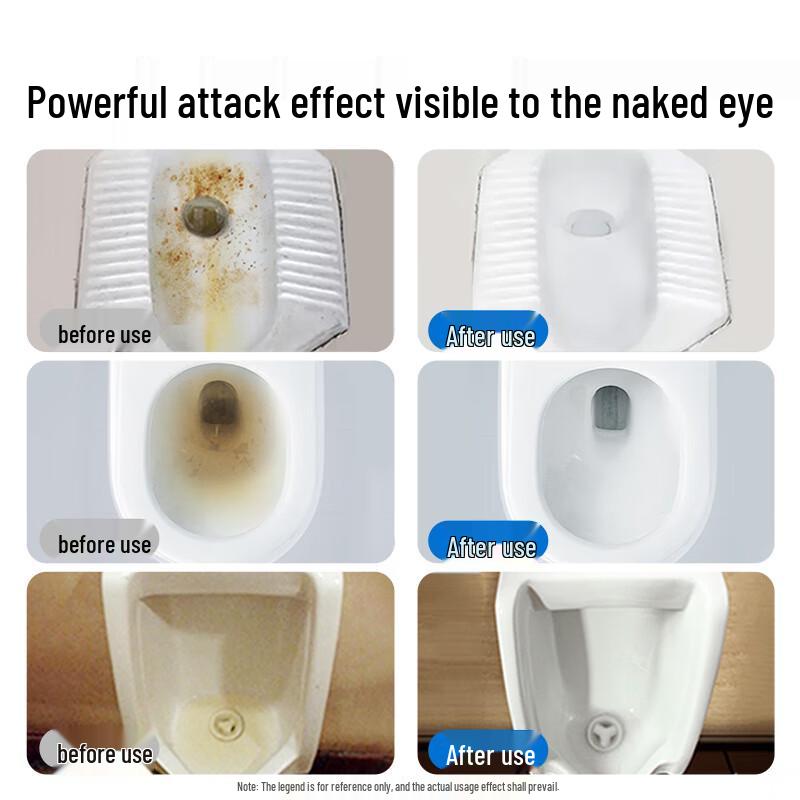 Powerful attack effect visible to the naked eye

before use

After use

before use

After use

before use

After use

Note: The legend is for reference only, and the actual usage effect shall prevail.