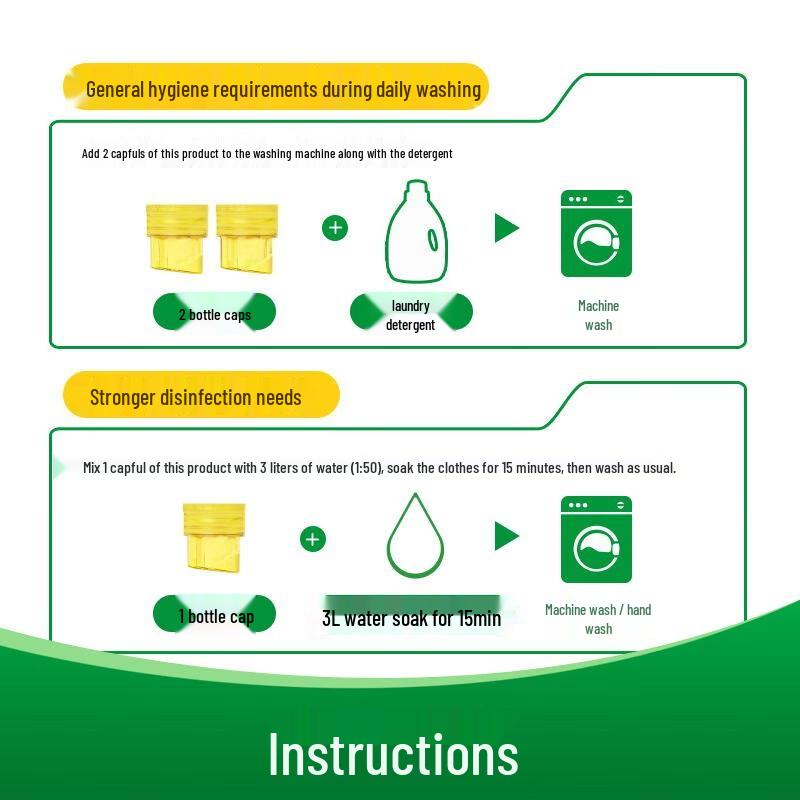 General hygiene requirements during daily washing

Add 2 capfuls of this product to the washing machine along with the detergent

2 bottle caps

laundry detergent

Machine wash

Stronger disinfection needs

Mix 1 capful of this product with 3 liters of water (1:50), soak the clothes for 15 minutes, then wash as usual.

1 bottle cap

3L water soak for 15min

Machine wash / hand wash

Instructions