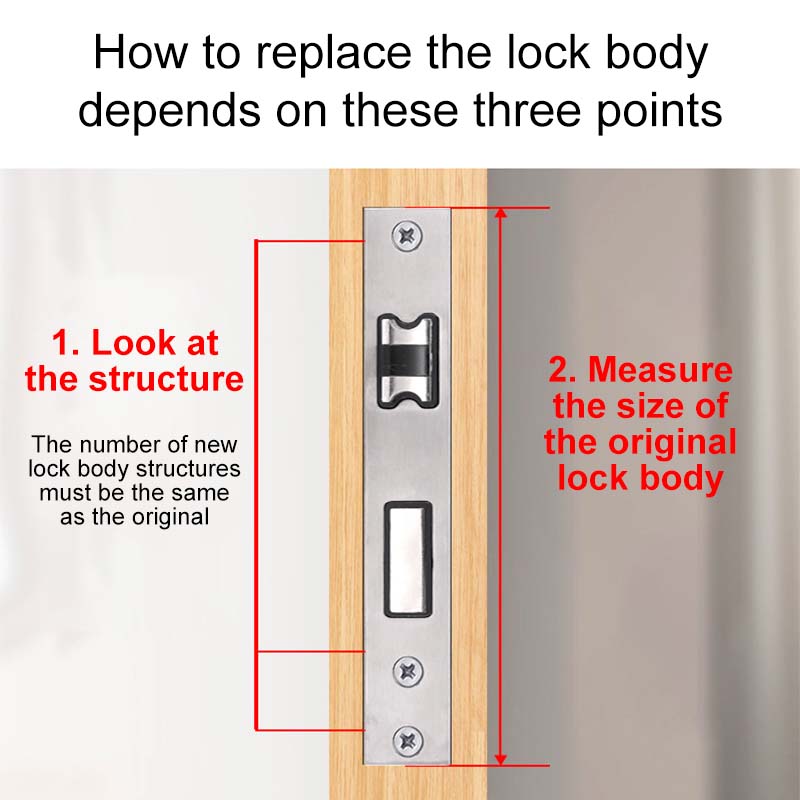 How to replace the lock body depends on these three points

1. Look at the structure

The number of new lock body structures must be the same as the original

2. Measure the size of the original lock body