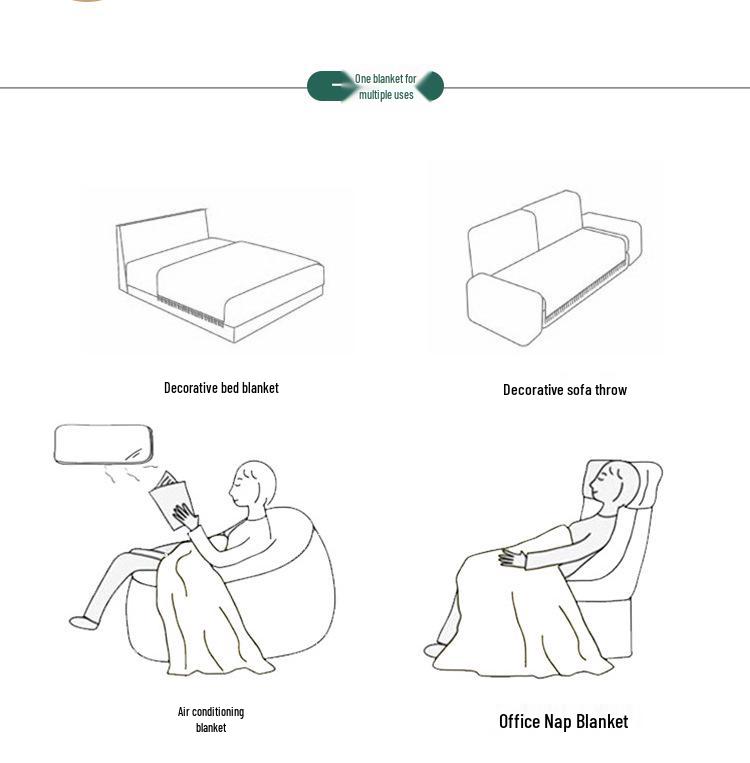 One blanket for multiple uses

Decorative bed blanket

Decorative sofa throw

Air conditioning blanket

Office Nap Blanket