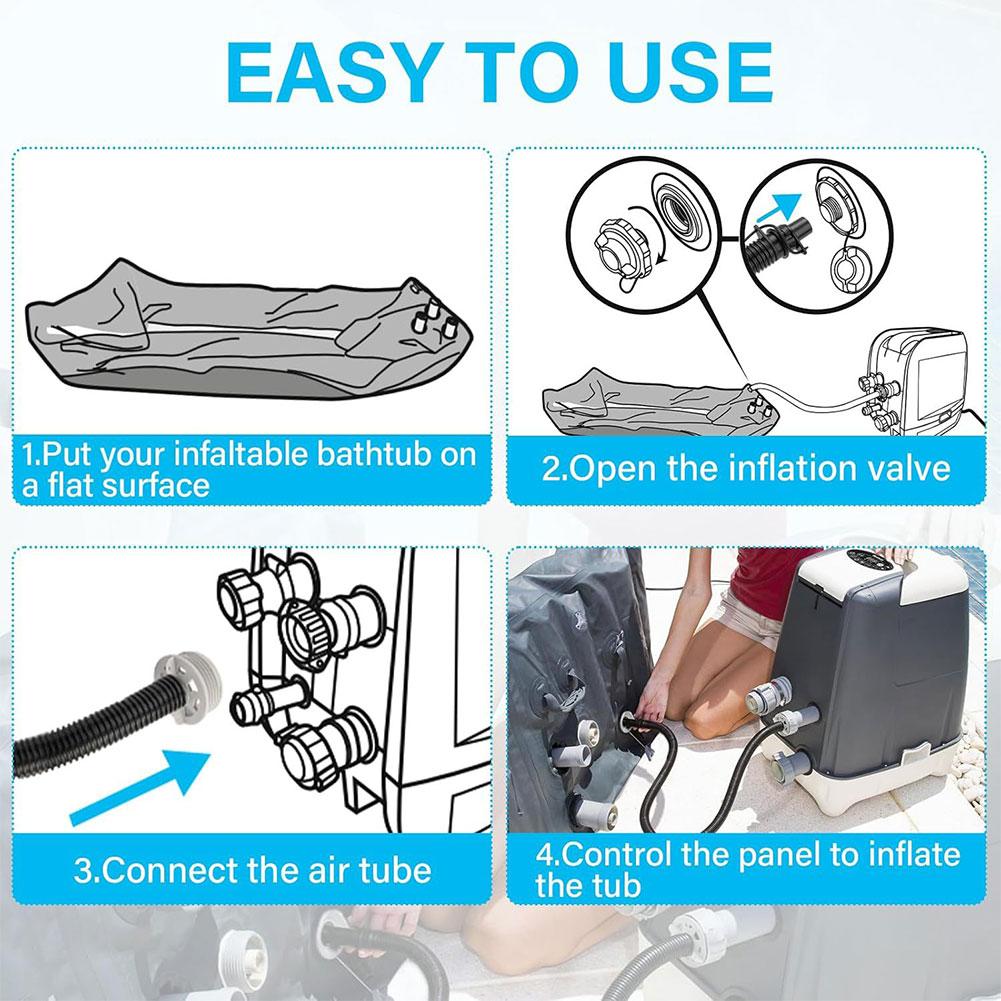 EASY TO USE

1.Put your infaltable bathtub on a flat surface

2.Open the inflation valve

3.Connect the air tube

4.Control the panel to inflate the tub