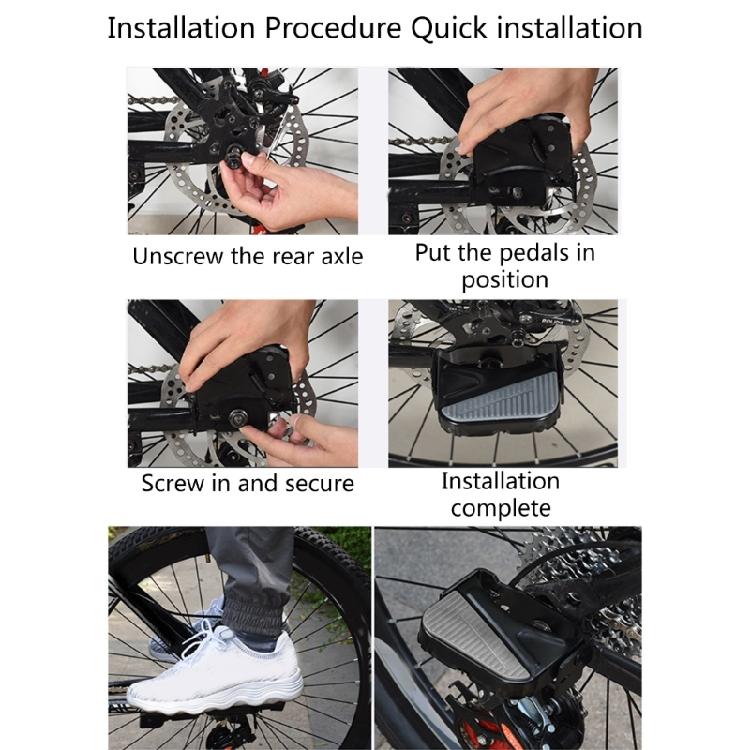 Installation Procedure Quick installation

Unscrew the rear axle

Put the pedals in position

Screw in and secure

Installation complete