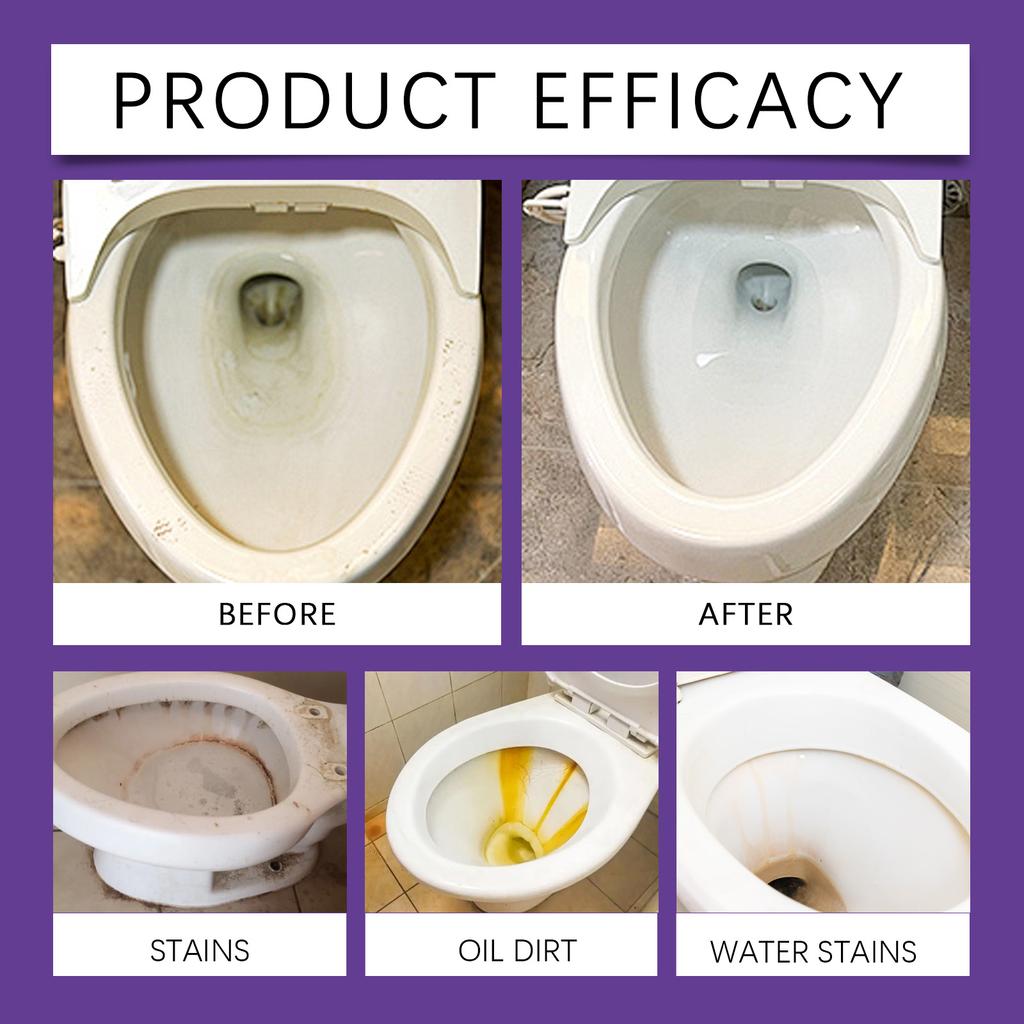 PRODUCT EFFICACY

BEFORE

AFTER

STAINS

OIL DIRT

WATER STAINS