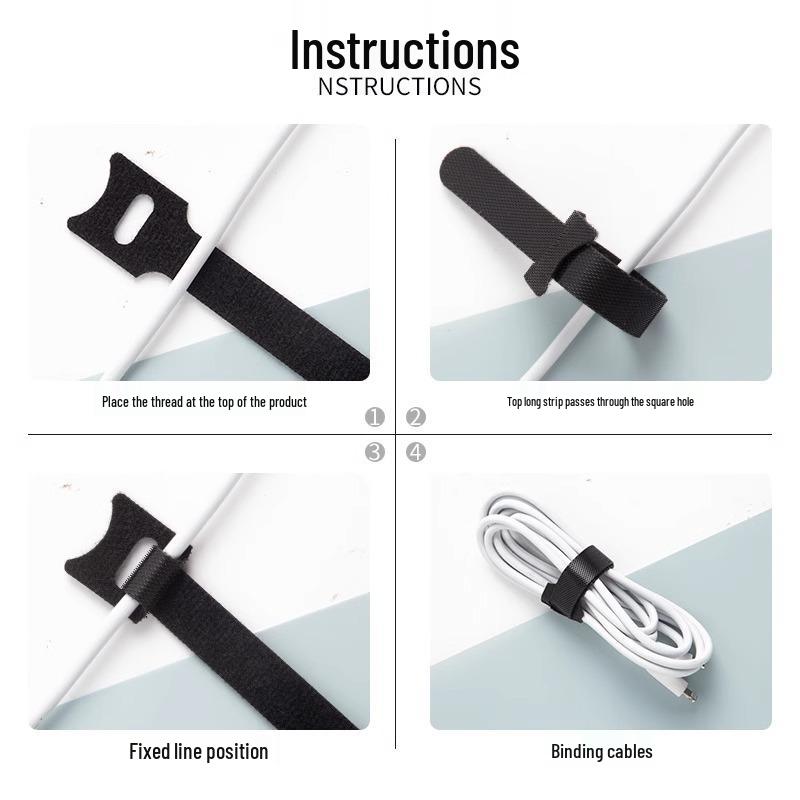 Instructions
NSTRUCTIONS

Place the thread at the top of the product

Top long strip passes through the square hole

1 2

3 4

Fixed line position

Binding cables