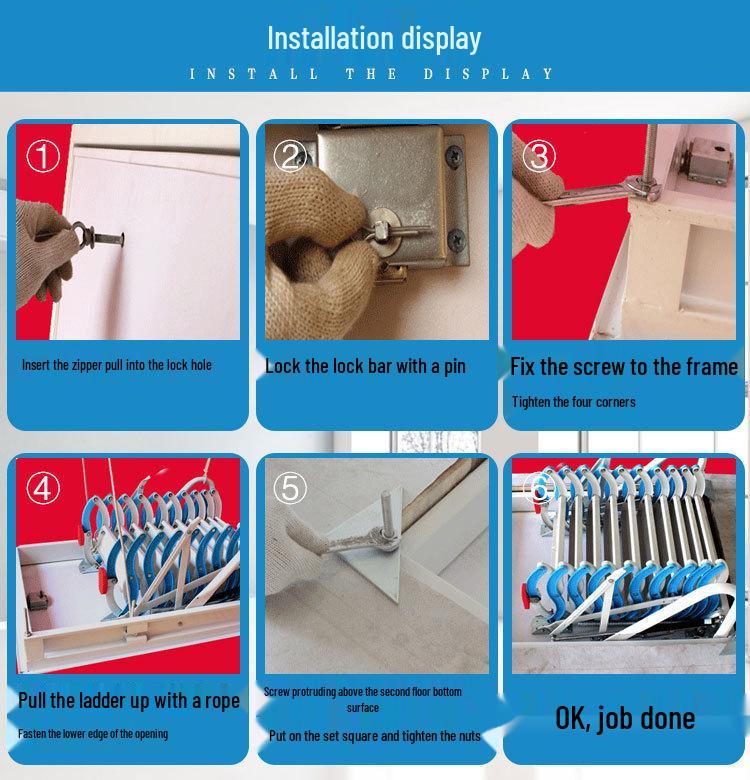 Installation display

INSTALL THE DISPLAY

①

Insert the zipper pull into the lock hole

②

Lock the lock bar with a pin

③

Fix the screw to the frame

Tighten the four corners

④

Pull the ladder up with a rope

Fasten the lower edge of the opening

⑤

Screw protruding above the second floor bottom surface

Put on the set square and tighten the nuts

⑥

OK, job done