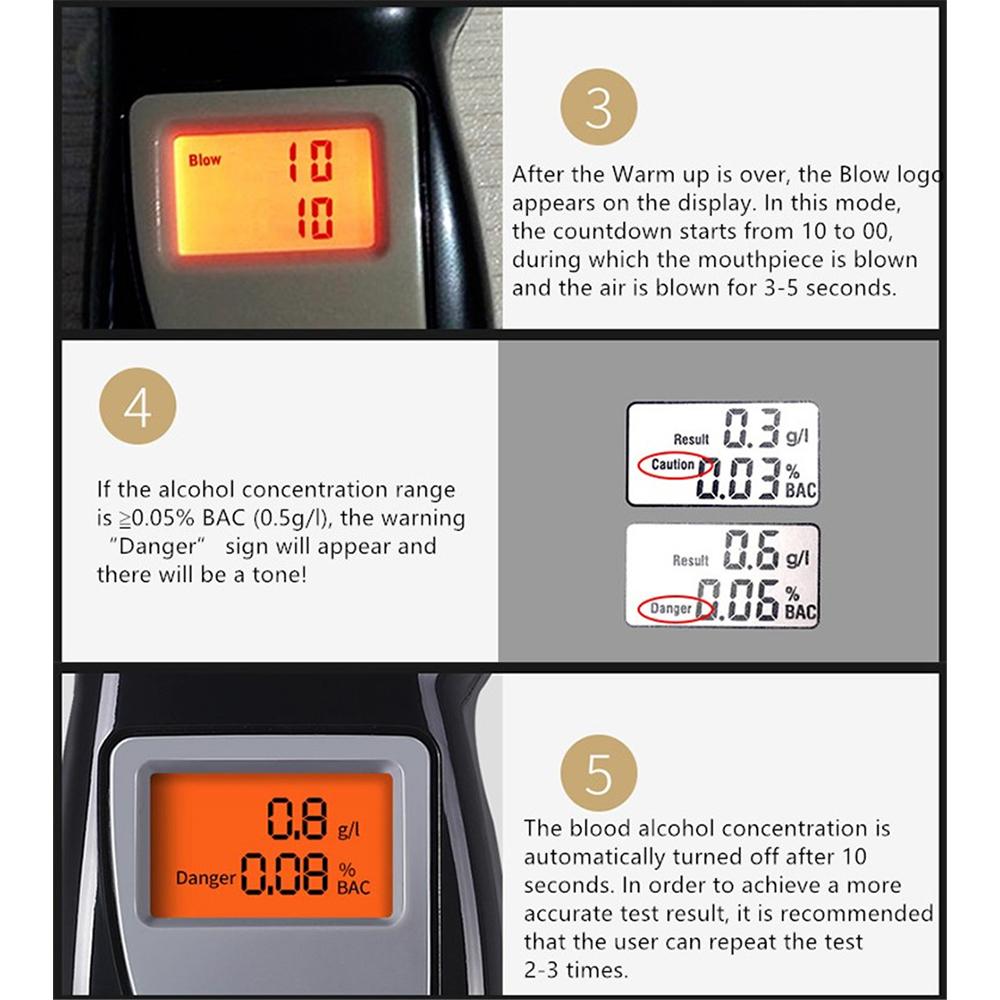 Blow 10
10

3

After the Warm up is over, the Blow logo appears on the display. In this mode, the countdown starts from 10 to 00, during which the mouthpiece is blown and the air is blown for 3-5 seconds.

4

If the alcohol concentration range is ≧0.05% BAC (0.5g/l), the warning "Danger" sign will appear and there will be a tone!

Result 0.3 g/l
Caution 0.03 % BAC

Result 0.6 g/l
Danger 0.06 % BAC

0.8 g/l
Danger 0.08 % BAC

5

The blood alcohol concentration is automatically turned off after 10 seconds. In order to achieve a more accurate test result, it is recommended that the user can repeat the test 2-3 times.