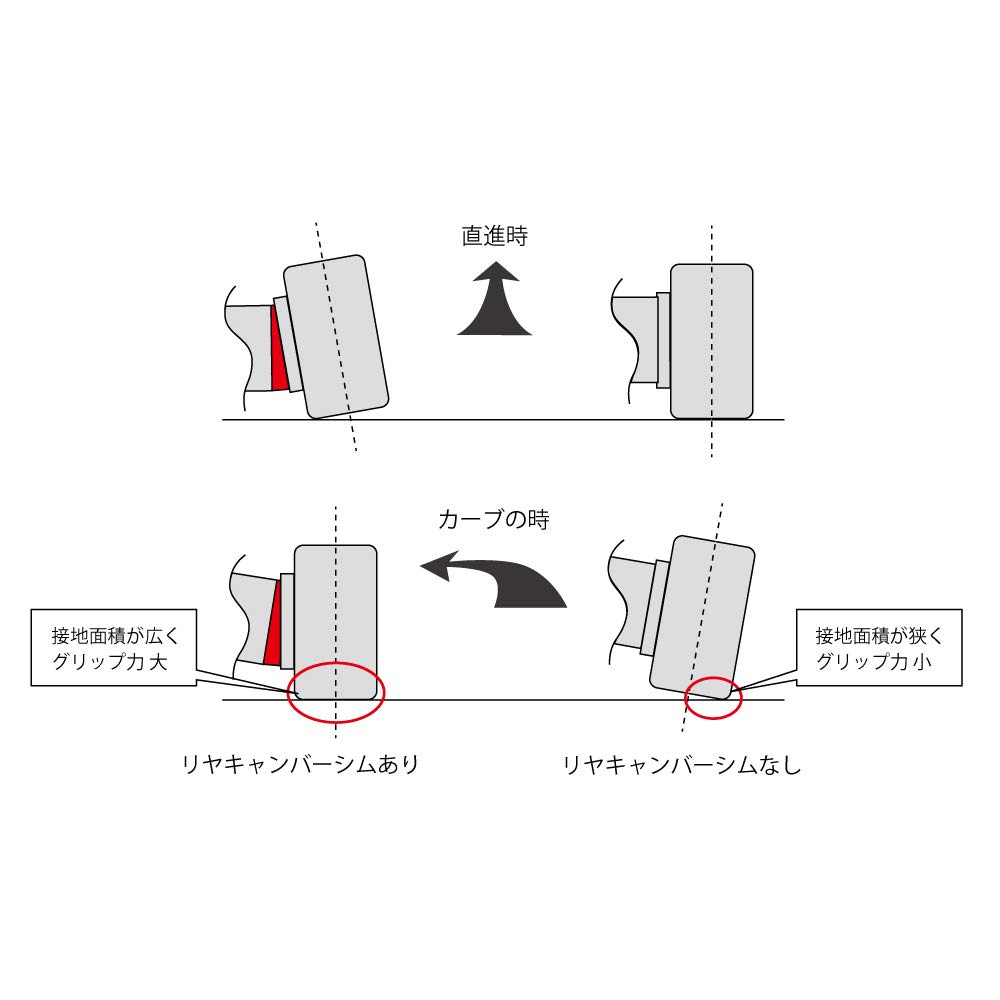 直進時

カーブの時

接地面積が広く
グリップ力 大

接地面積が狭く
グリップ力 小

リヤキャンバーシムあり

リヤキャンバーシムなし