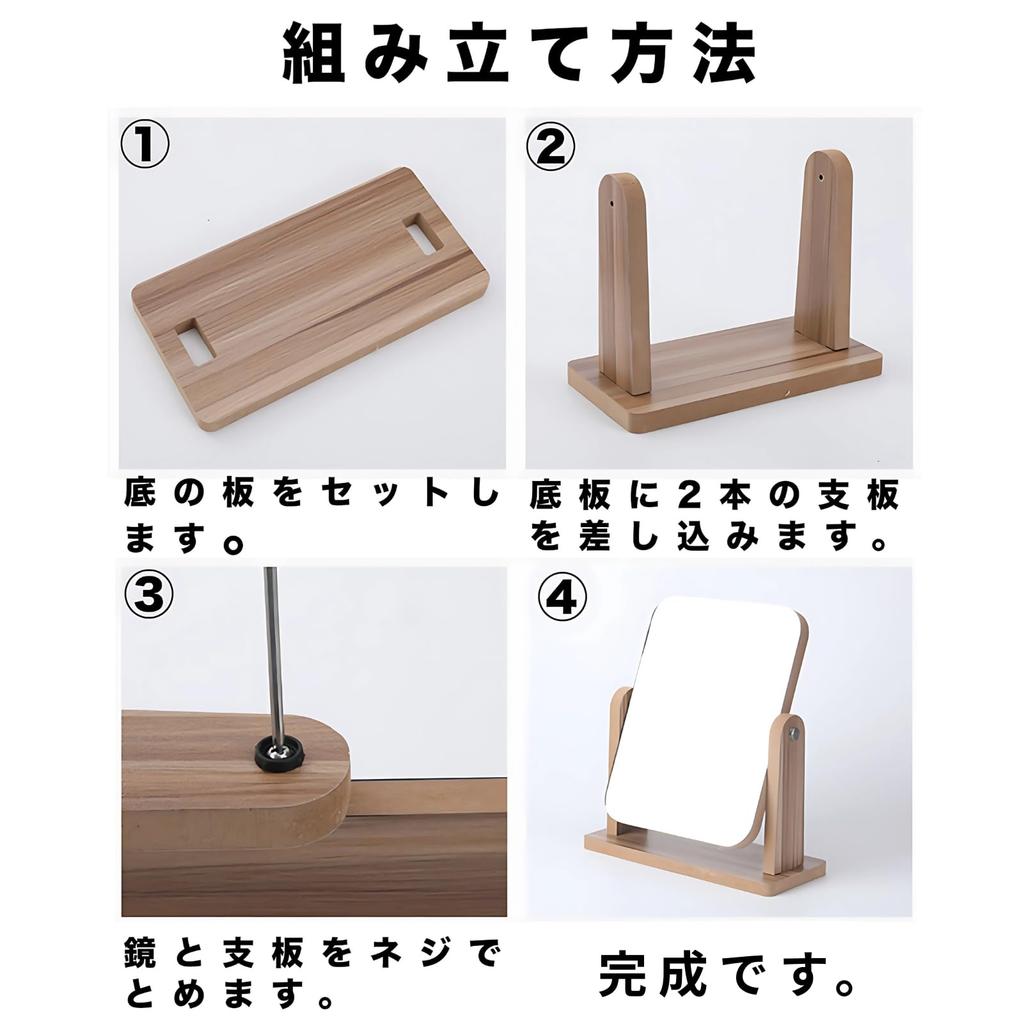 組み立て方法

①

底の板をセットします。

②

底板に２本の支板を差し込みます。

③

鏡と支板をネジでとめます。

④

完成です。