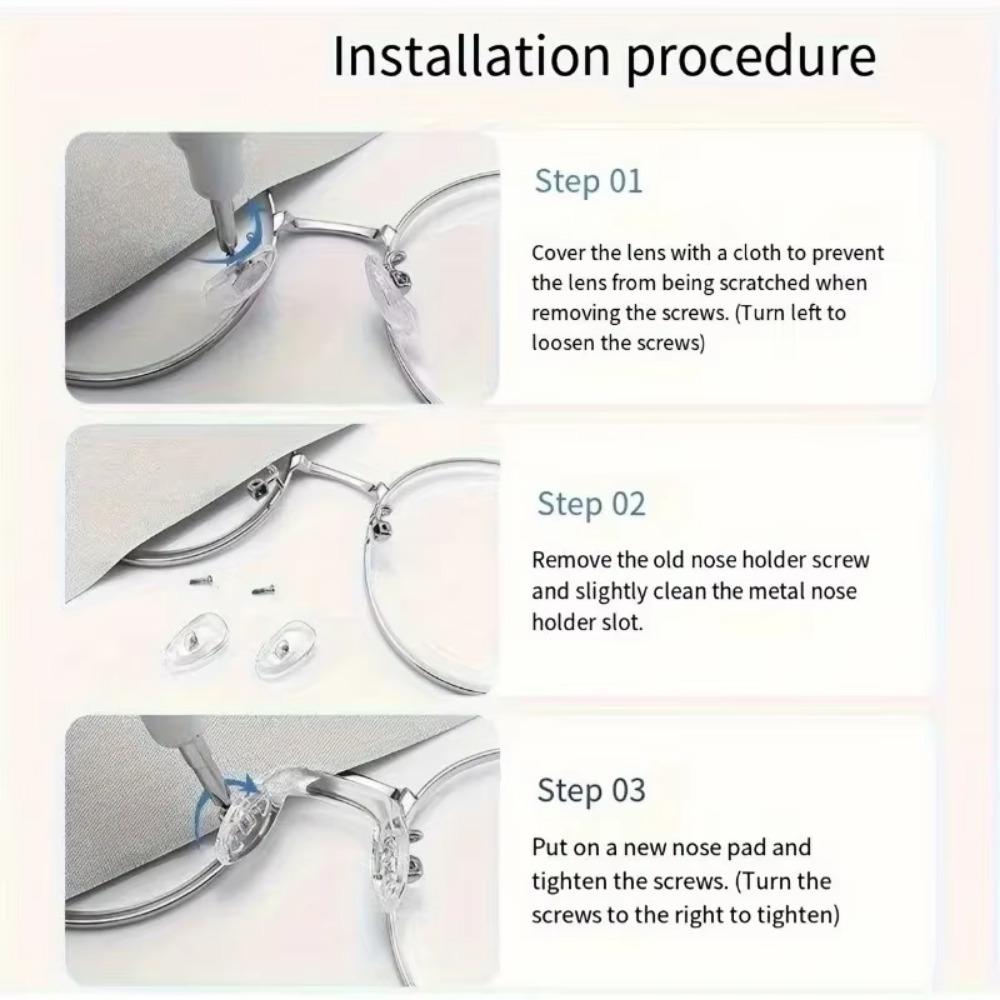 Installation procedure

Step 01

Cover the lens with a cloth to prevent the lens from being scratched when removing the screws. (Turn left to loosen the screws)

Step 02

Remove the old nose holder screw and slightly clean the metal nose holder slot.

Step 03

Put on a new nose pad and tighten the screws. (Turn the screws to the right to tighten)