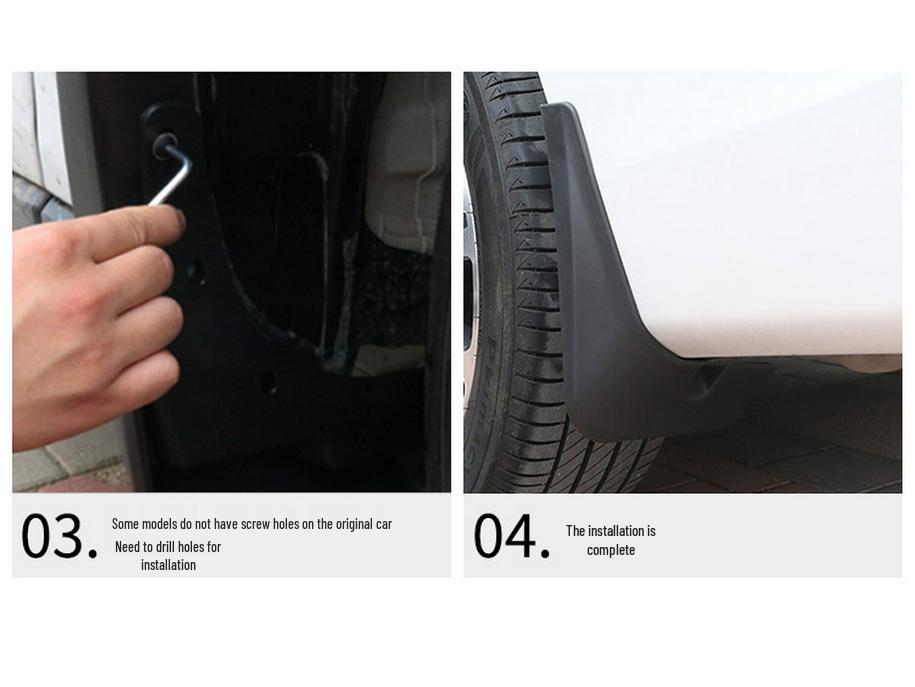 03. Some models do not have screw holes on the original car
Need to drill holes for
installation

04. The installation is
complete