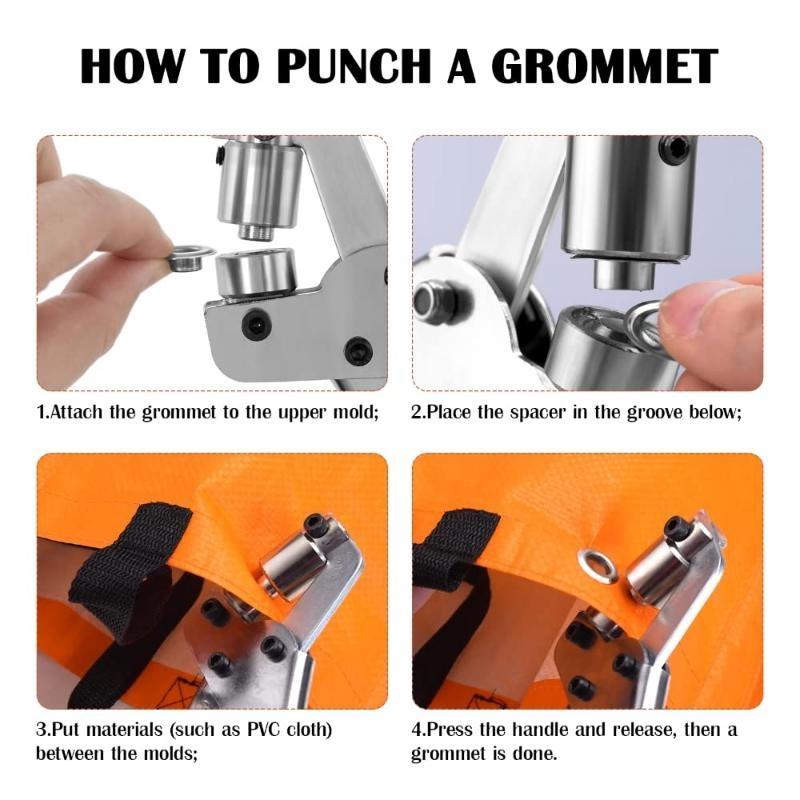 HOW TO PUNCH A GROMMET

1.Attach the grommet to the upper mold;

2.Place the spacer in the groove below;

3.Put materials (such as PVC cloth) between the molds;

4.Press the handle and release, then a grommet is done.