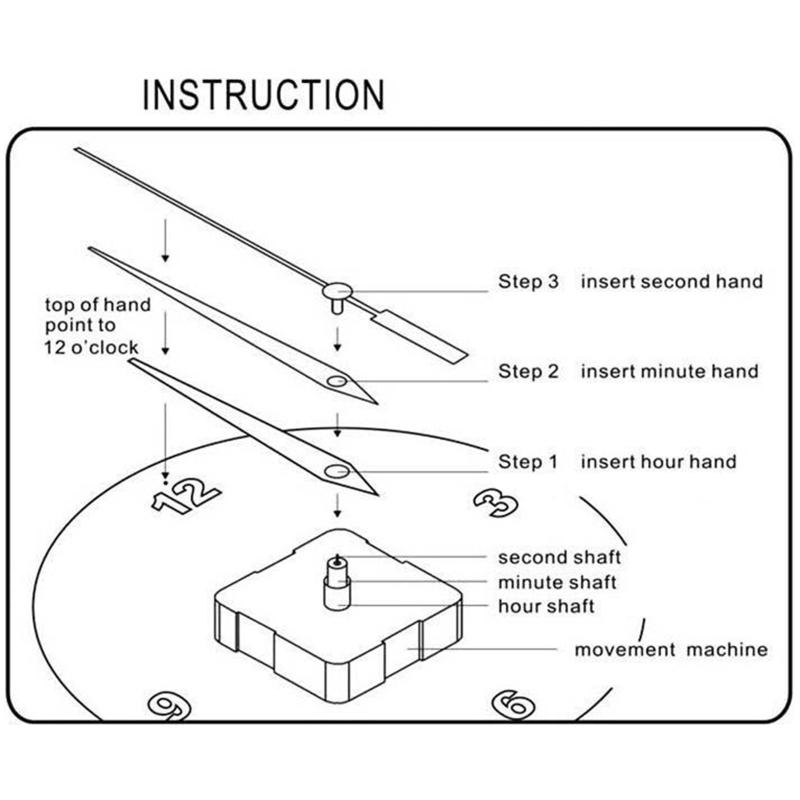 INSTRUCTION

top of hand point to 12 o'clock

Step 3 insert second hand

Step 2 insert minute hand

Step 1 insert hour hand

12

3

second shaft

minute shaft

hour shaft

movement machine

9

6