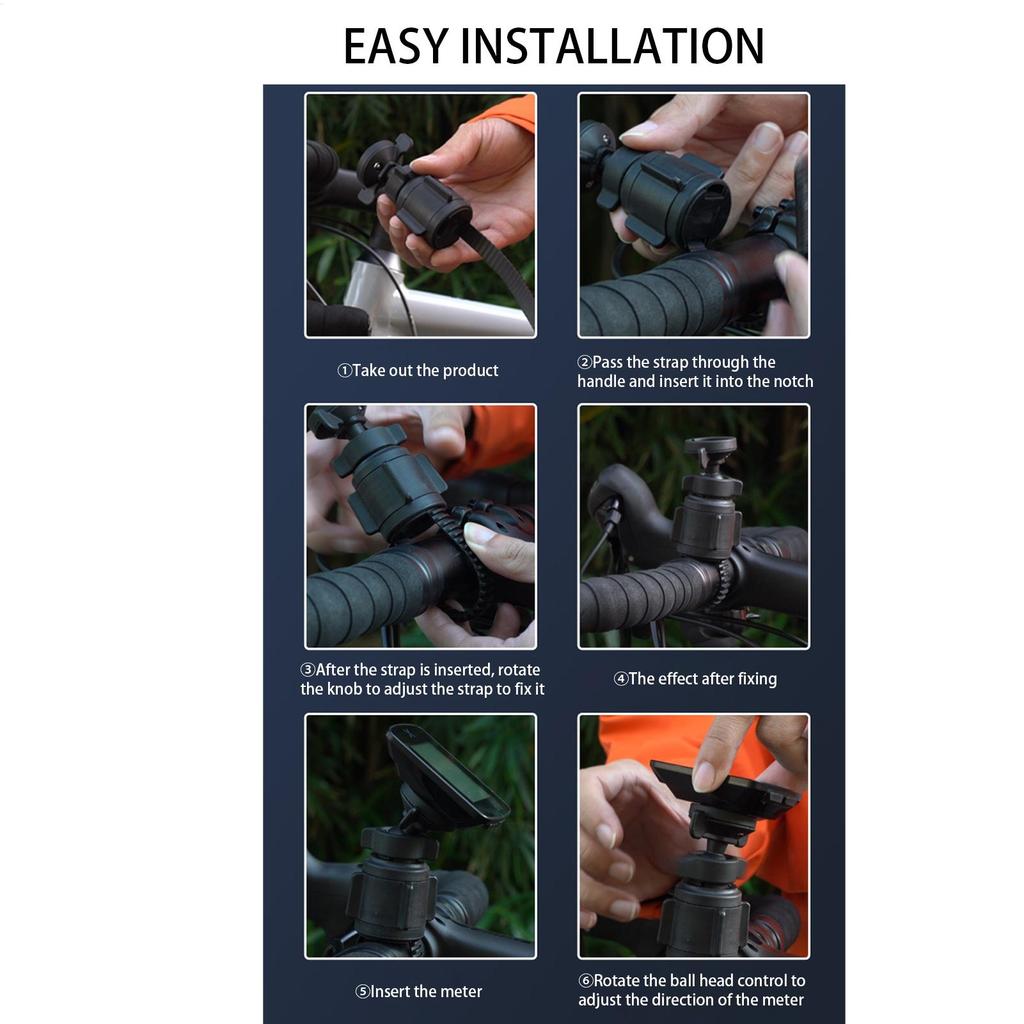 EASY INSTALLATION

①Take out the product

②Pass the strap through the handle and insert it into the notch

③After the strap is inserted, rotate the knob to adjust the strap to fix it

④The effect after fixing

⑤Insert the meter

⑥Rotate the ball head control to adjust the direction of the meter