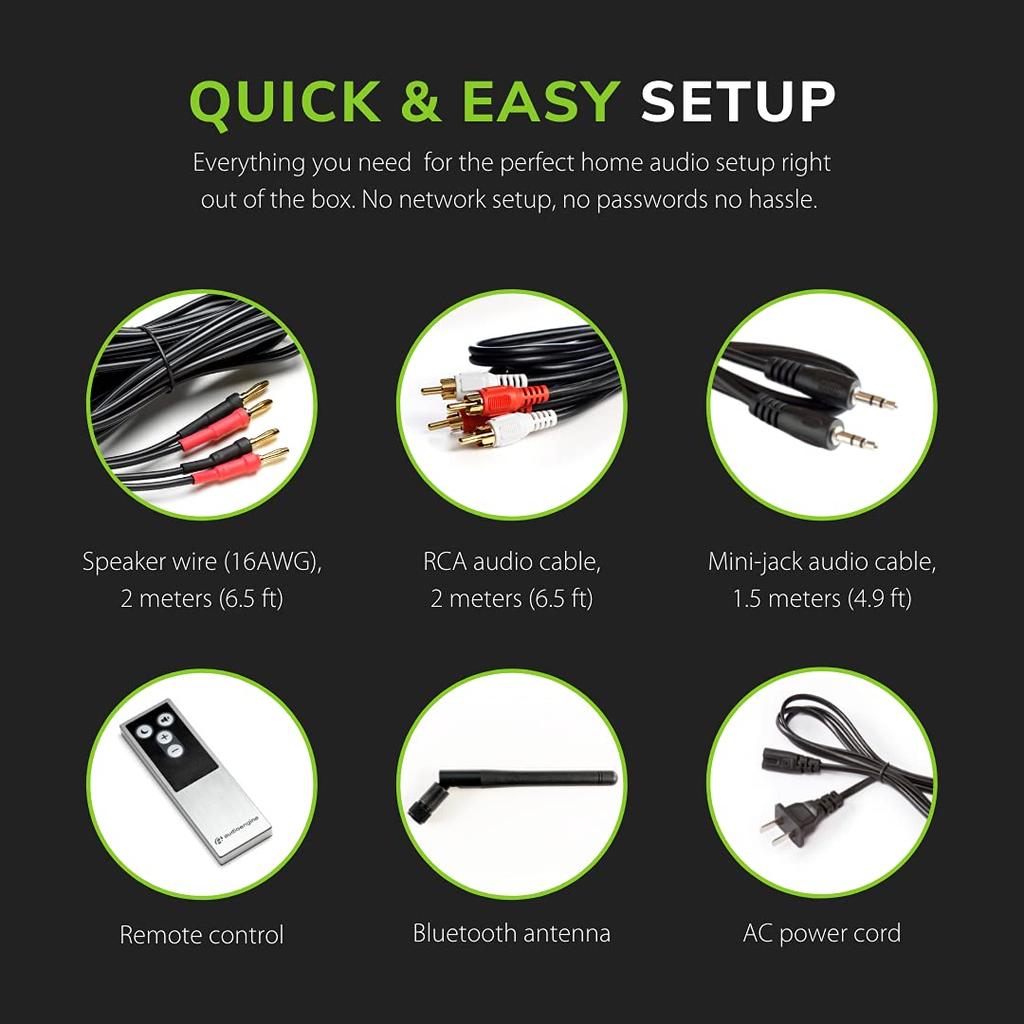 QUICK & EASY SETUP

Everything you need  for the perfect home audio setup right out of the box. No network setup, no passwords no hassle.

Speaker wire (16AWG), 2 meters (6.5 ft)

RCA audio cable, 2 meters (6.5 ft)

Mini-jack audio cable, 1.5 meters (4.9 ft)

audioengine

Remote control

Bluetooth antenna

AC power cord