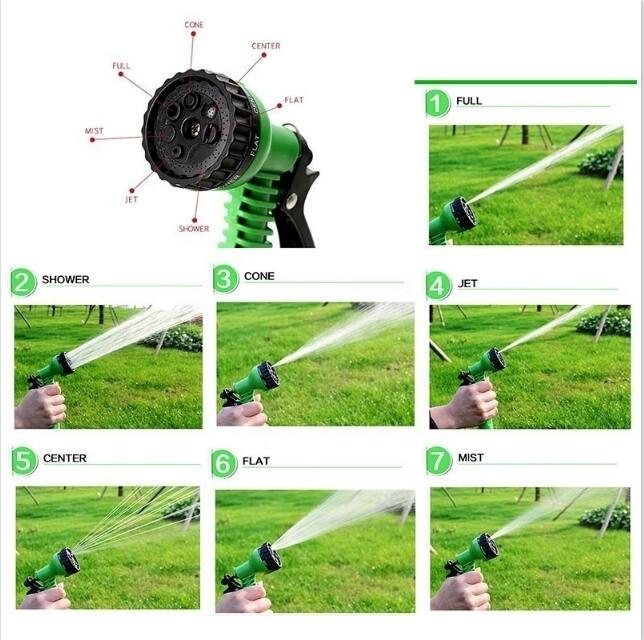 CONE
CENTER
FULL
FLAT
MIST
JET
SHOWER
FLAT

1 FULL

2 SHOWER

3 CONE

4 JET

5 CENTER

6 FLAT

7 MIST