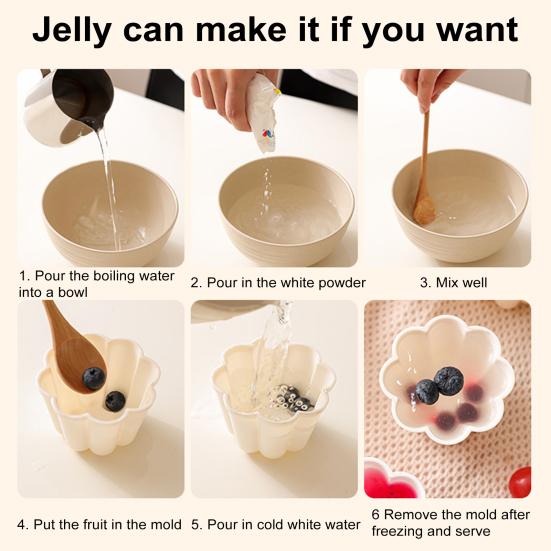 Jelly can make it if you want

1. Pour the boiling water into a bowl

2. Pour in the white powder

3. Mix well

4. Put the fruit in the mold

5. Pour in cold white water

6 Remove the mold after freezing and serve