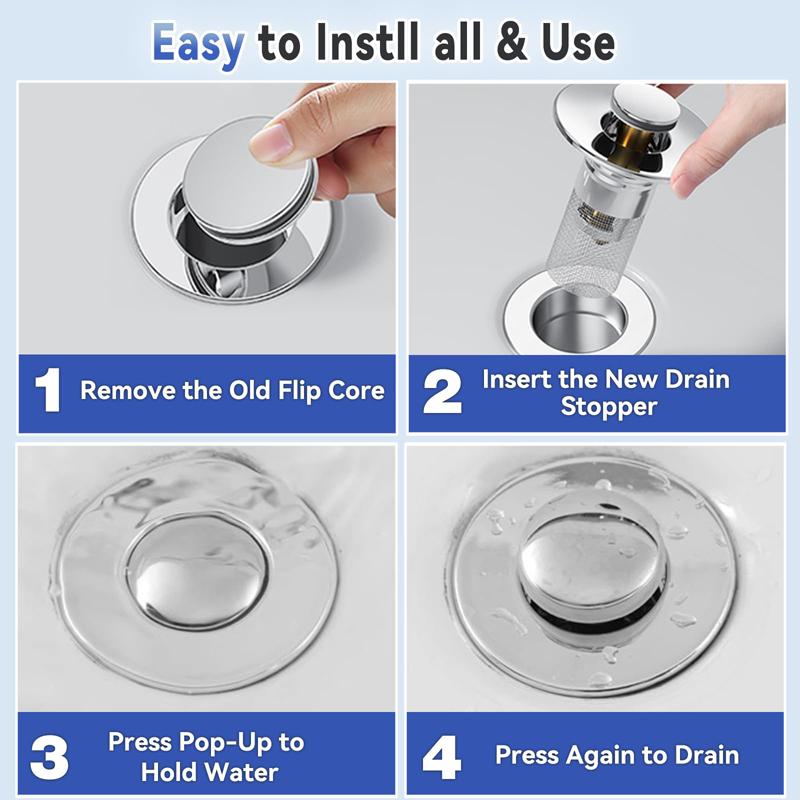 Easy to Instll all & Use

1 Remove the Old Flip Core

2 Insert the New Drain Stopper

3 Press Pop-Up to Hold Water

4 Press Again to Drain