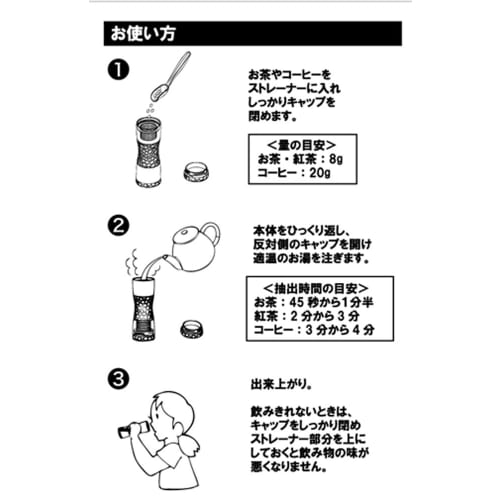 お使い方

❶

お茶やコーヒーをストレーナーに入れしっかりキャップを閉めます。

＜量の目安＞
お茶・紅茶：8g
コーヒー：20g

❷

本体をひっくり返し、反対側のキャップを開け適温のお湯を注ぎます。

＜抽出時間の目安＞
お茶：45 秒から1分半
紅茶：2 分から 3 分
コーヒー：3 分から 4 分

❸

出来上がり。

飲みきれないときは、キャップをしっかり閉めストレーナー部分を上にしておくと飲み物の味が悪くなりません。