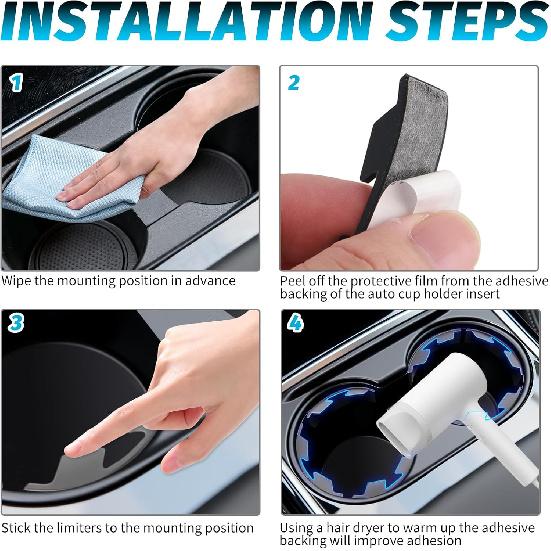 INSTALLATION STEPS

1

Wipe the mounting position in advance

2

Peel off the protective film from the adhesive backing of the auto cup holder insert

3

Stick the limiters to the mounting position

4

Using a hair dryer to warm up the adhesive backing will improve adhesion