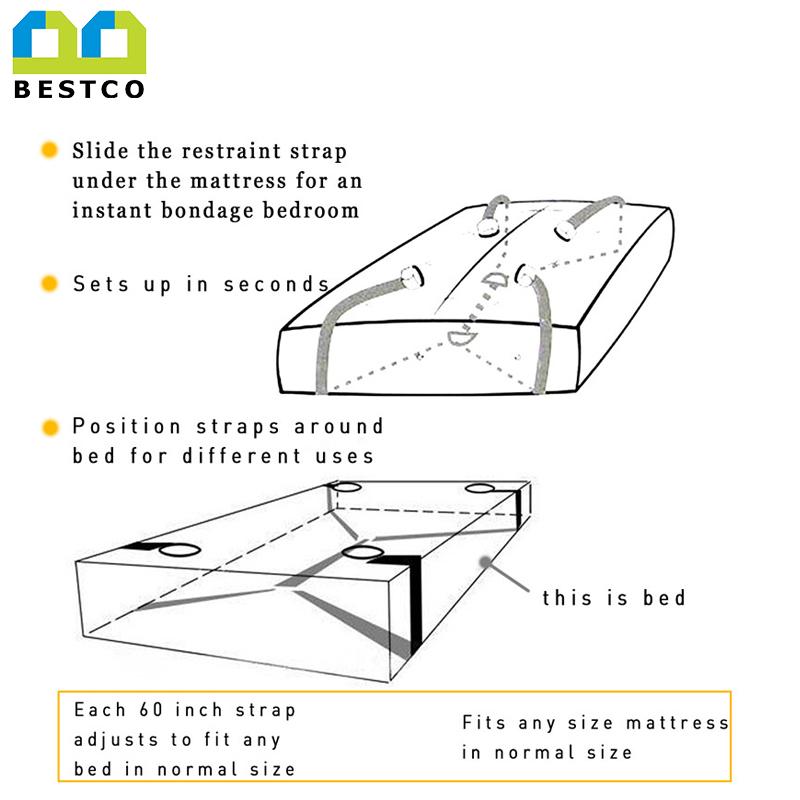 BESTCO

Slide the restraint strap under the mattress for an instant bondage bedroom

Sets up in seconds

Position straps around bed for different uses

this is bed

Each 60 inch strap adjusts to fit any bed in normal size

Fits any size mattress in normal size