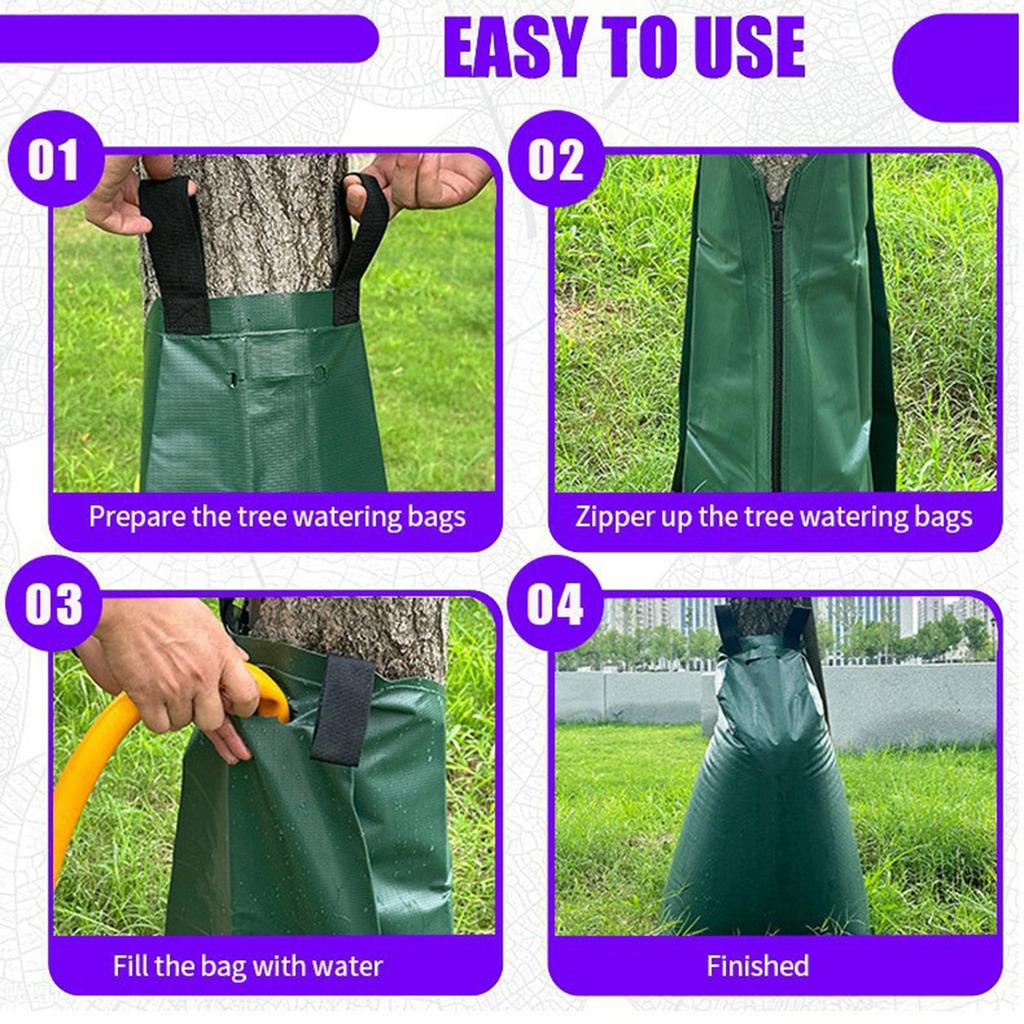 EASY TO USE

01

Prepare the tree watering bags

02

Zipper up the tree watering bags

03

Fill the bag with water

04

Finished