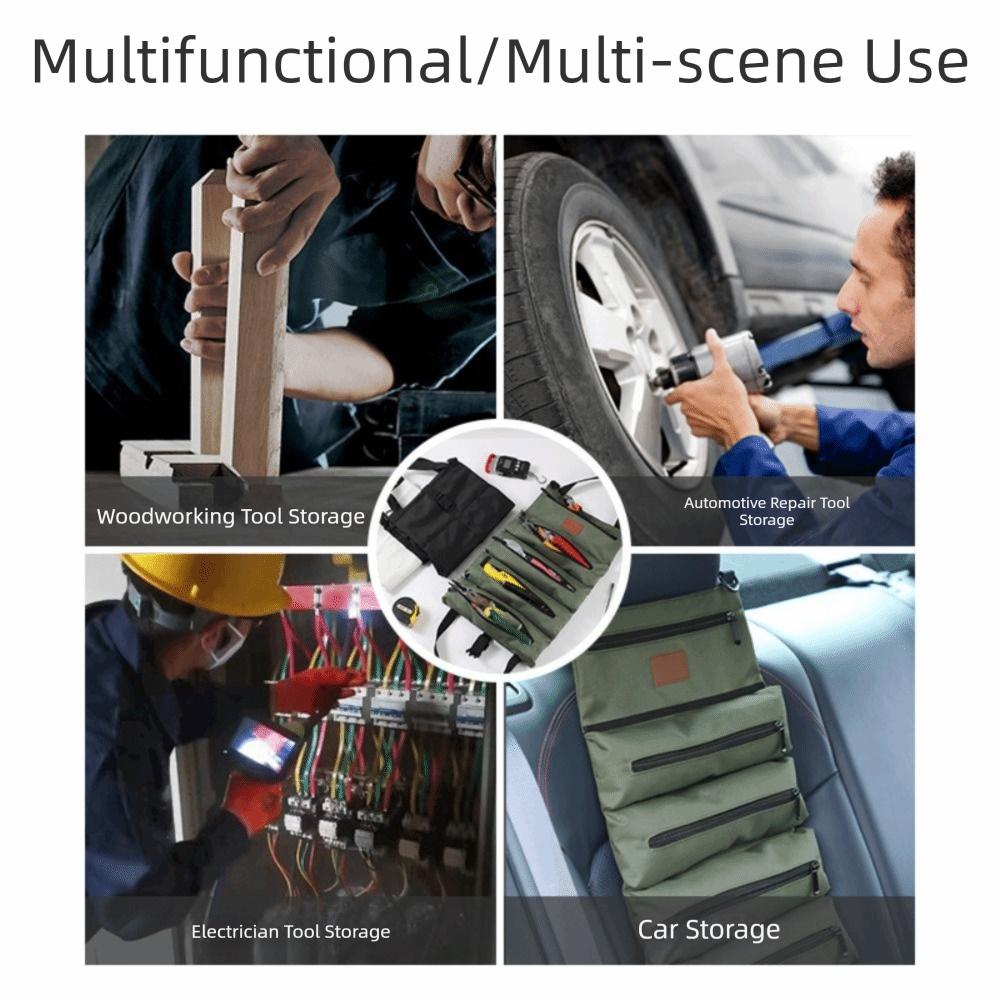 Multifunctional/Multi-scene Use

Woodworking Tool Storage

Automotive Repair Tool Storage

Electrician Tool Storage

Car Storage